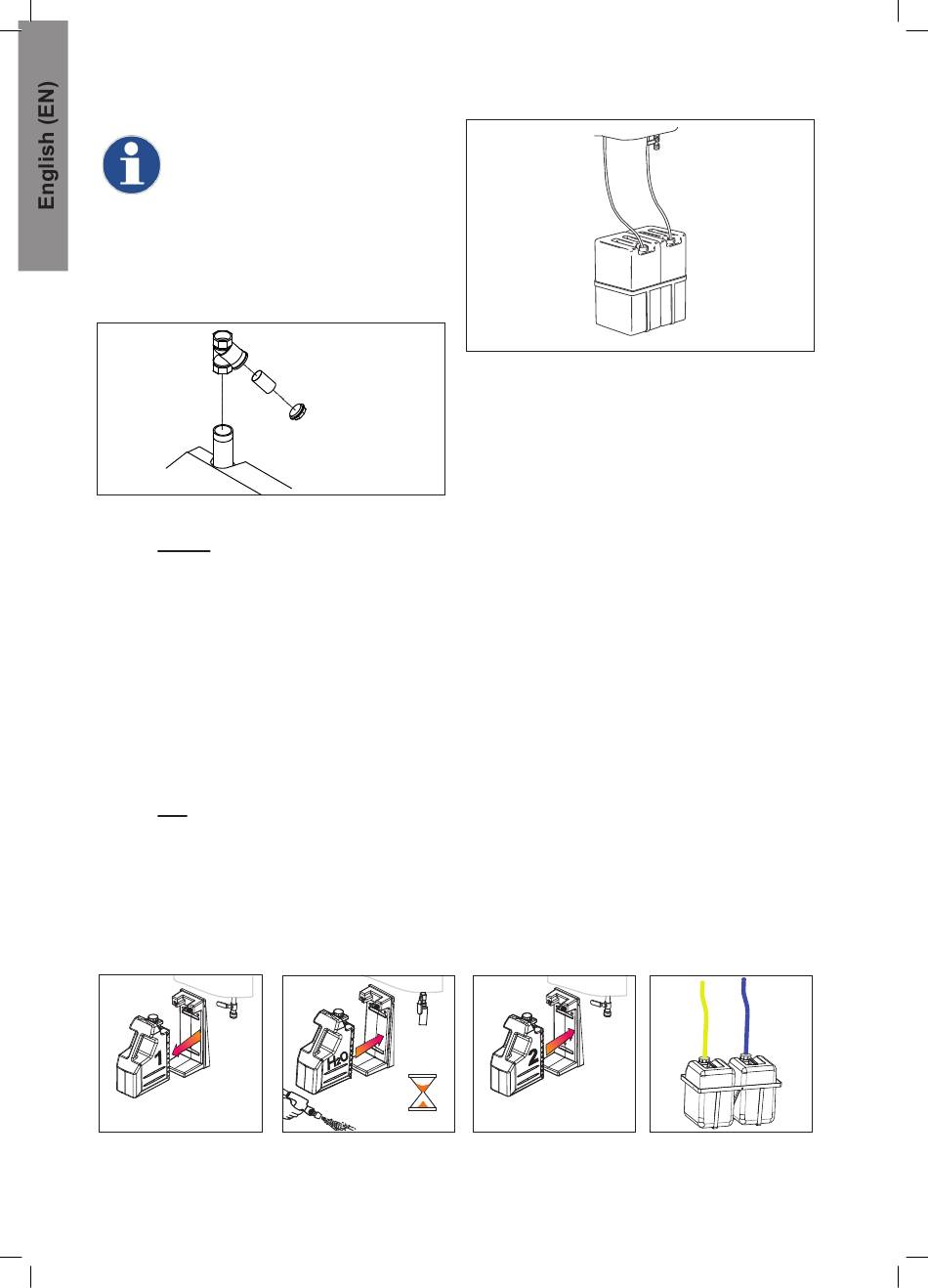 English (EN)

1

$H_2O$

2