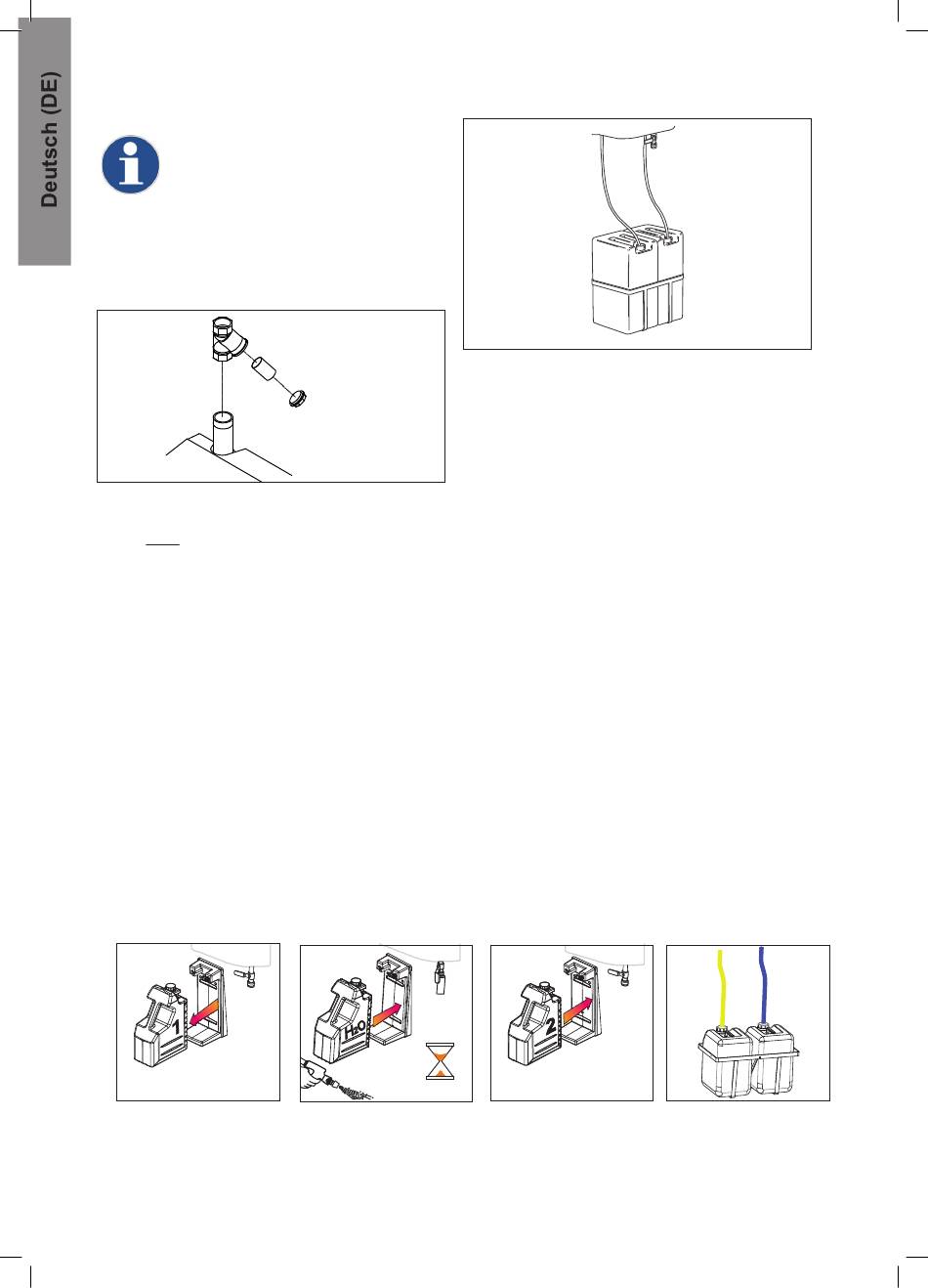 Deutsch (DE)

1

$H_2O$

2