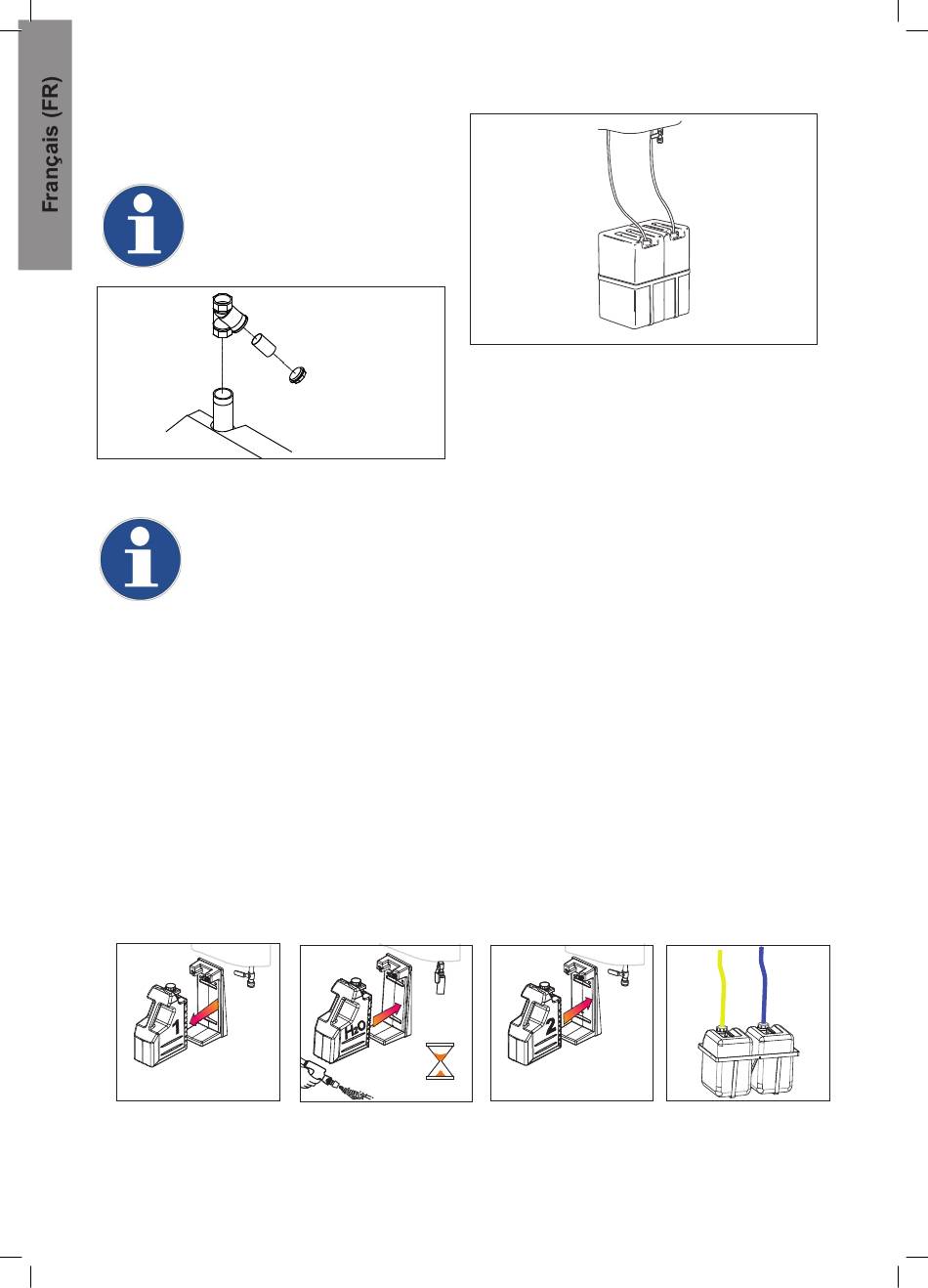 Français (FR)

1

$H_2O$

2