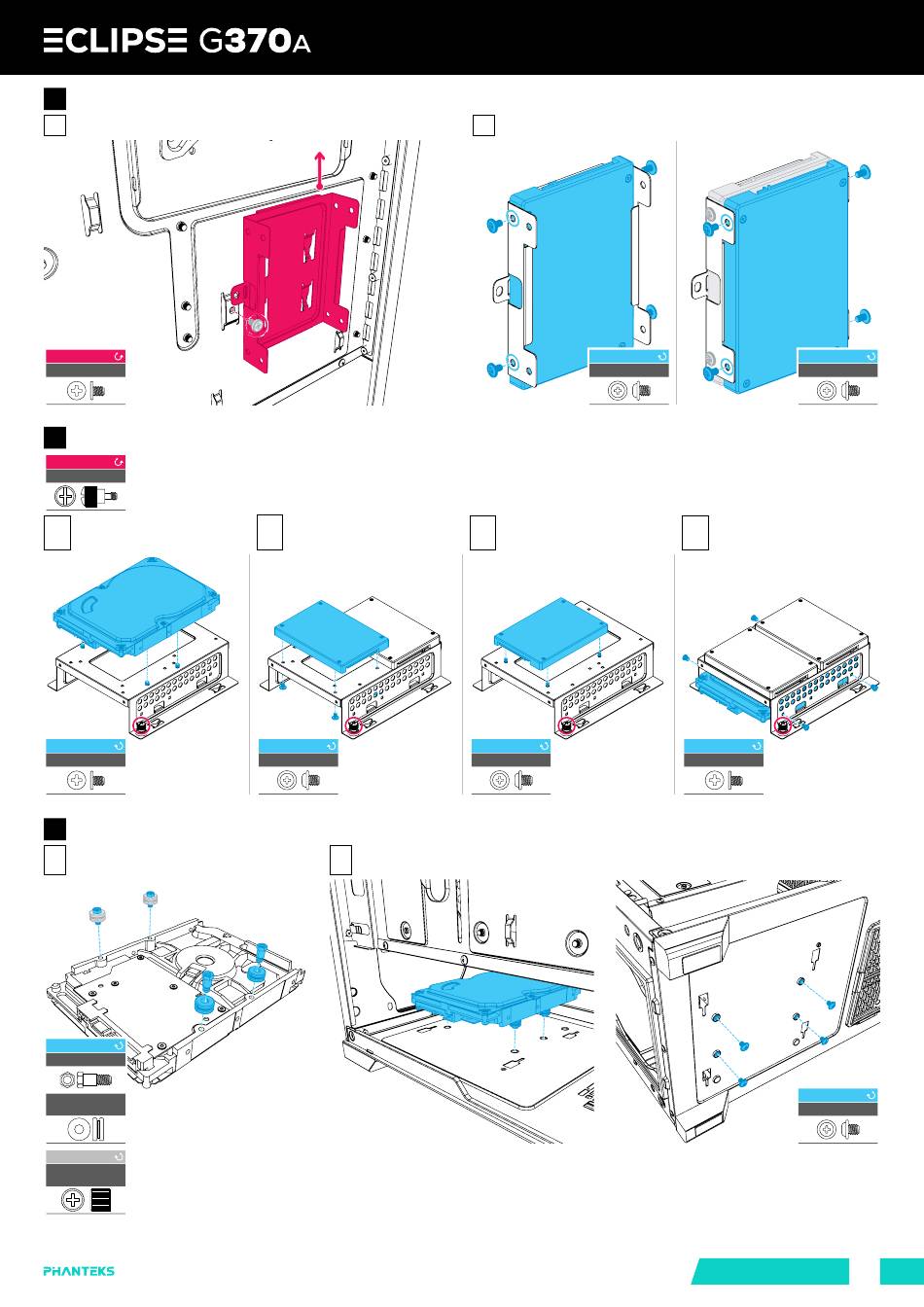 ECLIPSE G370A

PHANTEKS