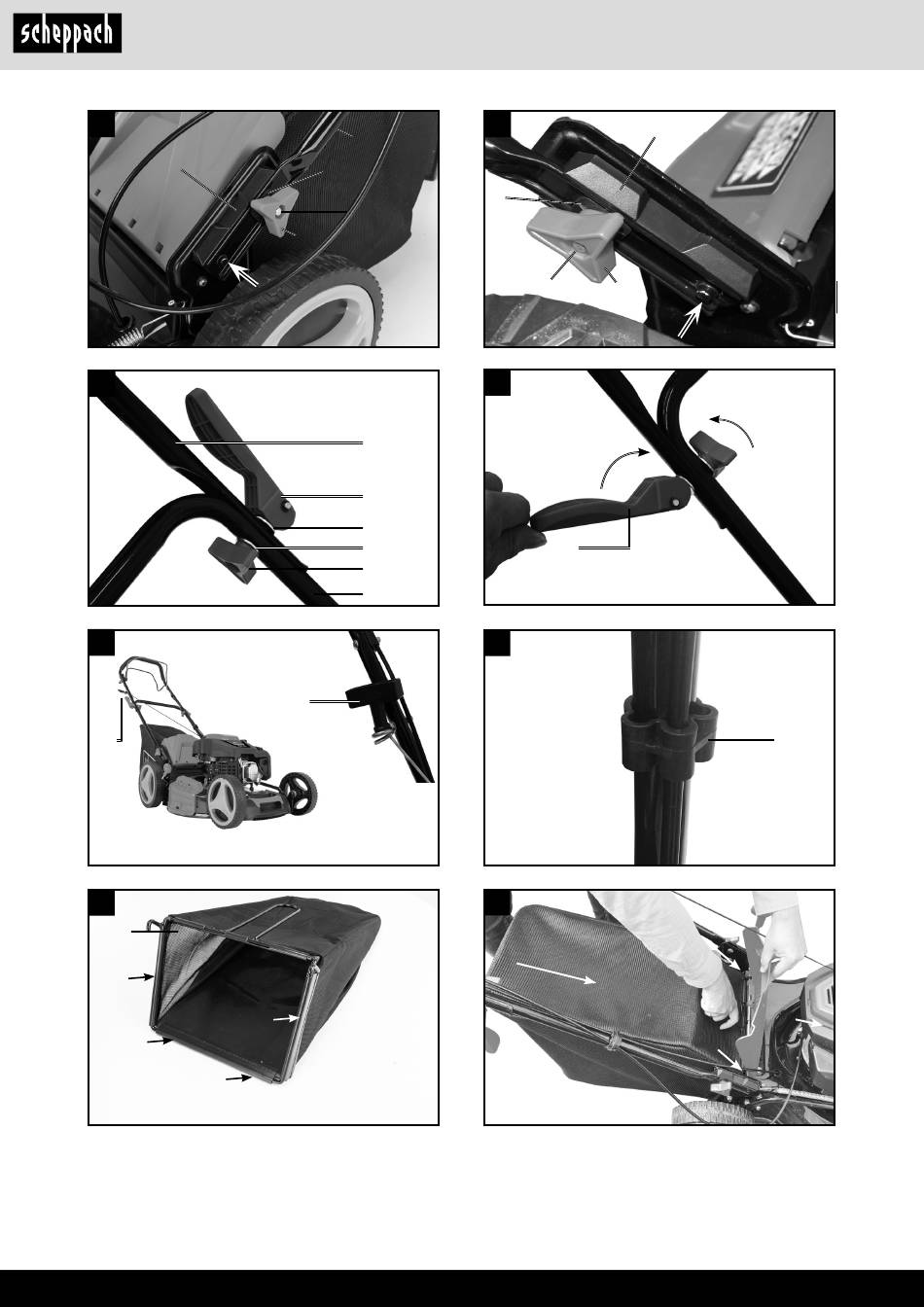 scheppach