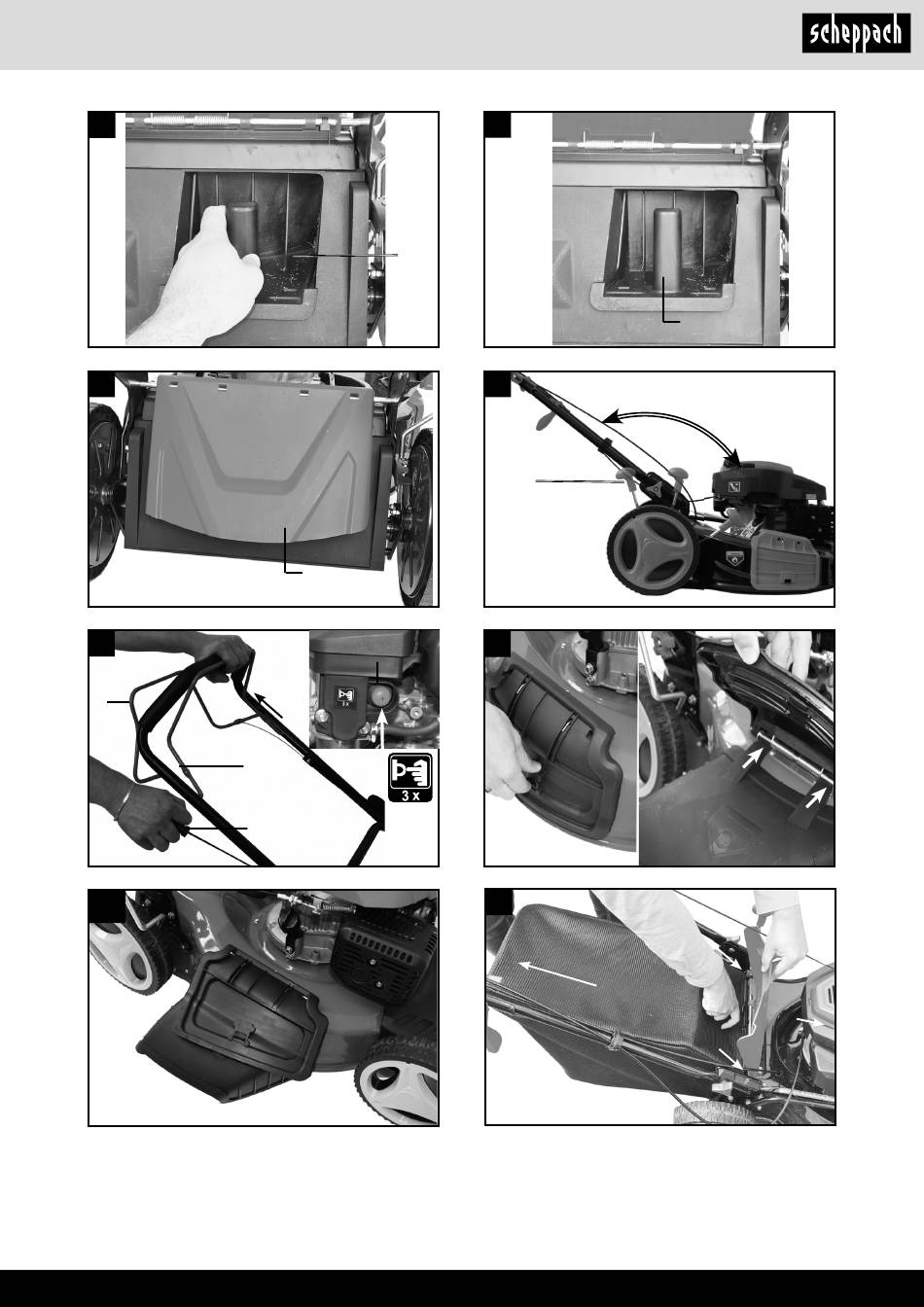 scheppach

3 x

3 x