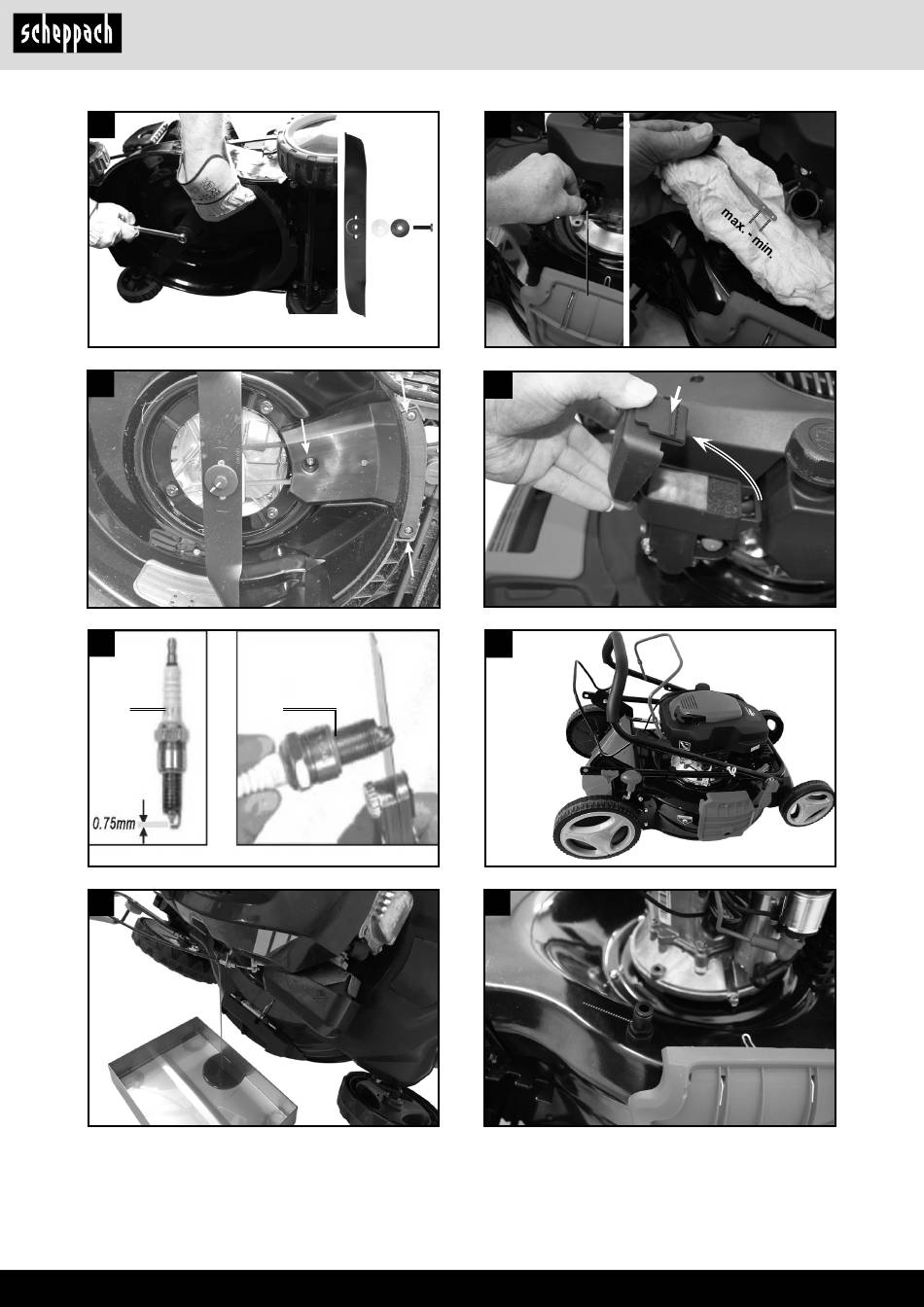 scheppach

max. - min.

0.75mm