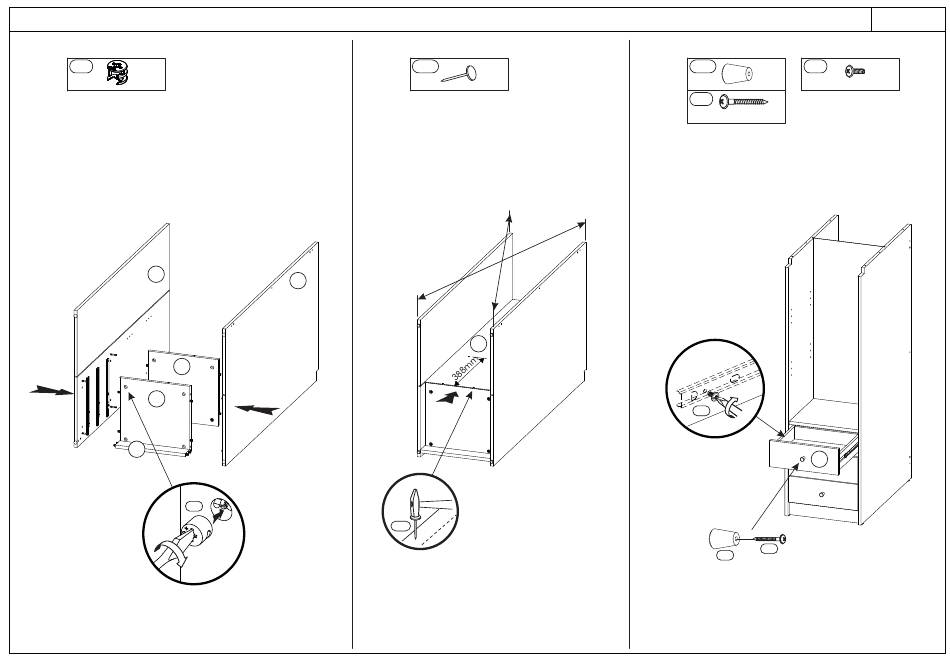 388mm