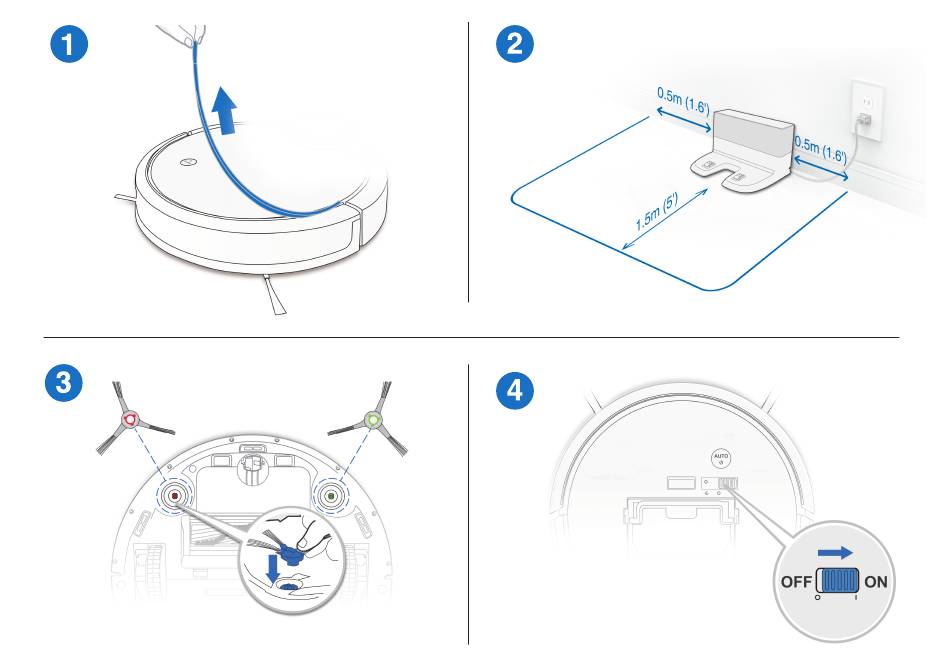 1

2

0.5m (1.6')

0.5m (1.6')

1.5m (5')

3

4

AUTO

OFF

ON

O

I