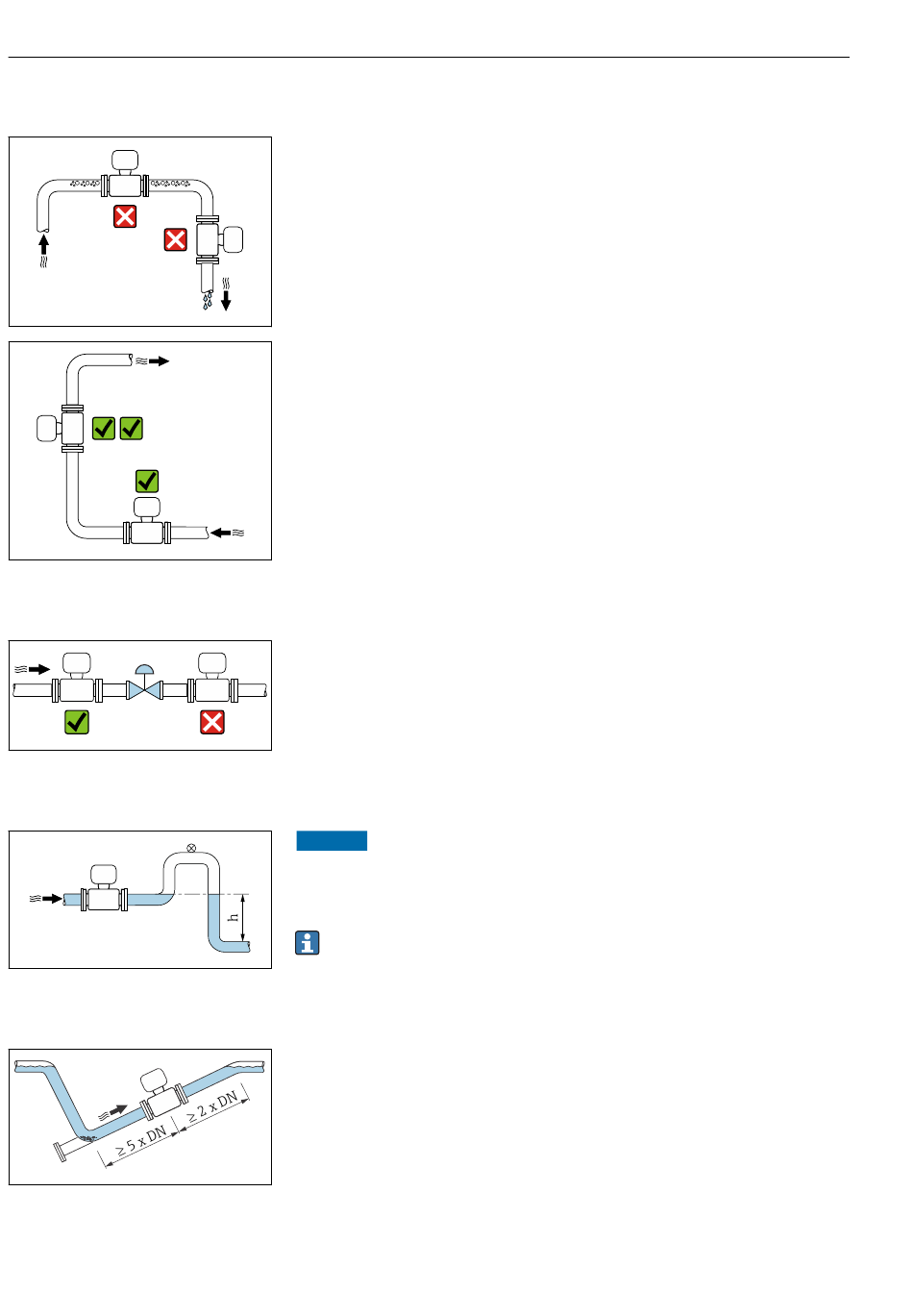 h

$\geq 5 \times DN$

$\geq 2 \times DN$