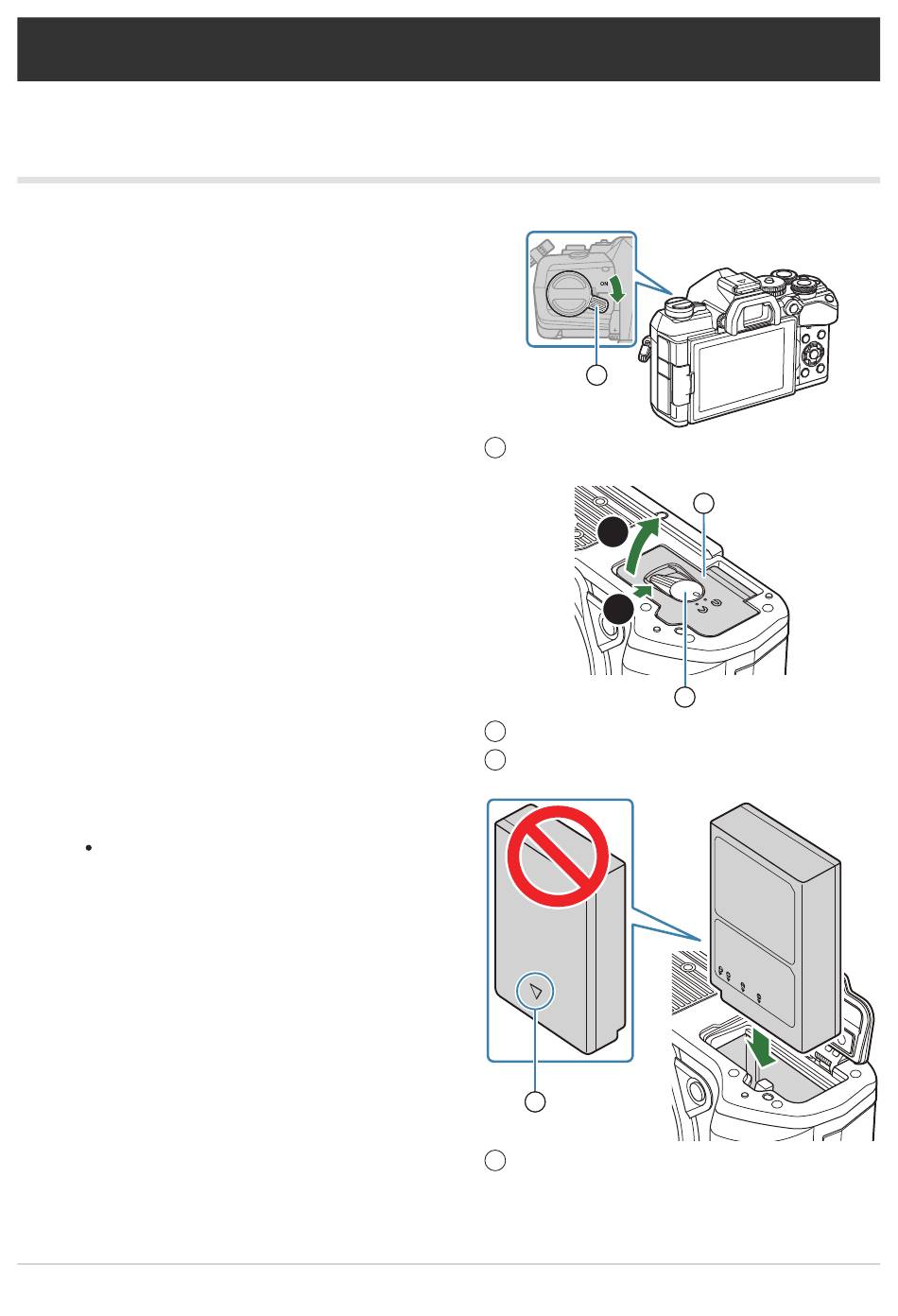 ON