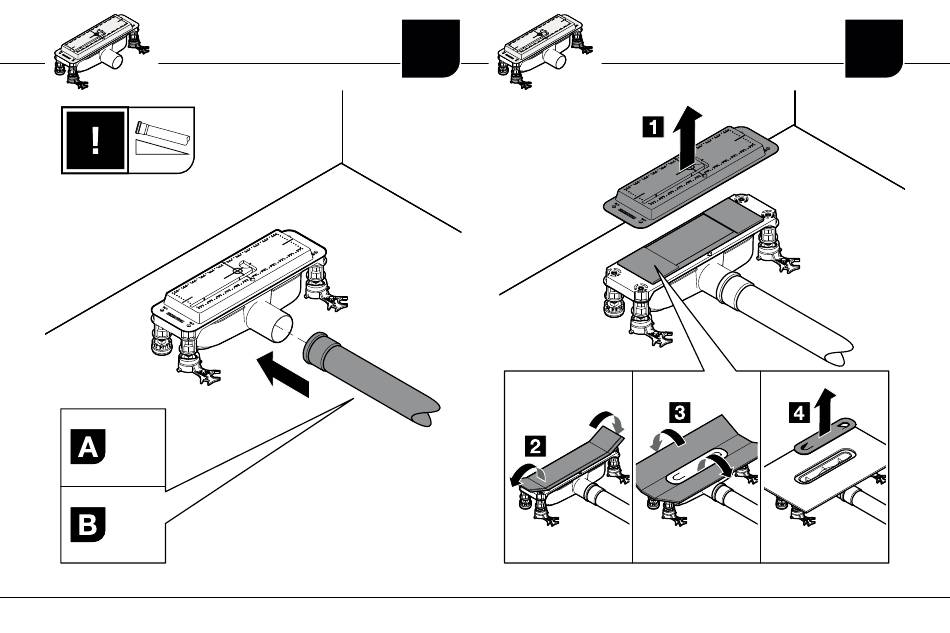 !

A

B

1

2

3

4