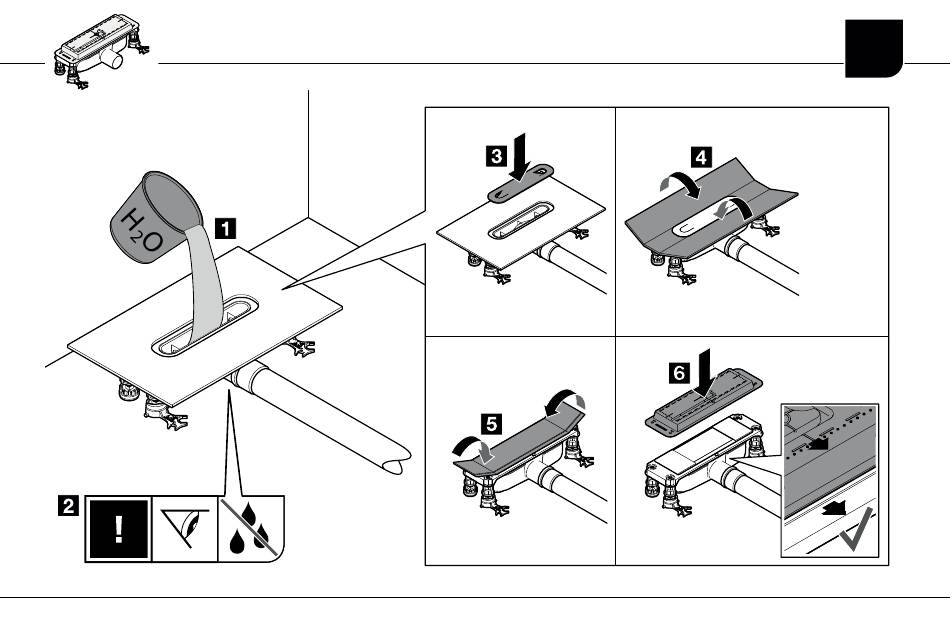 $H_2O$

1

2

!

3

4

5

6