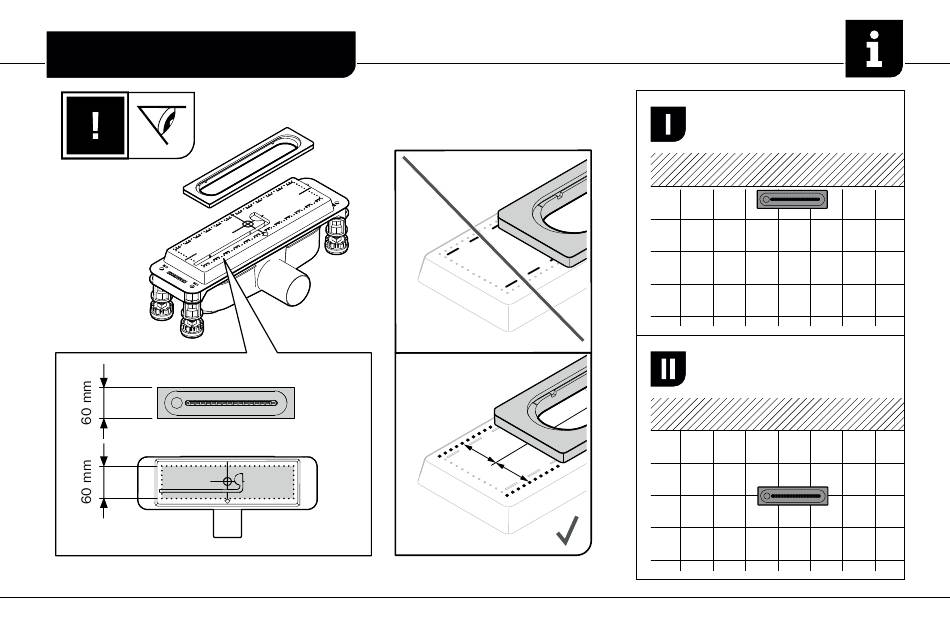 i

!

60 mm

60 mm

I

II