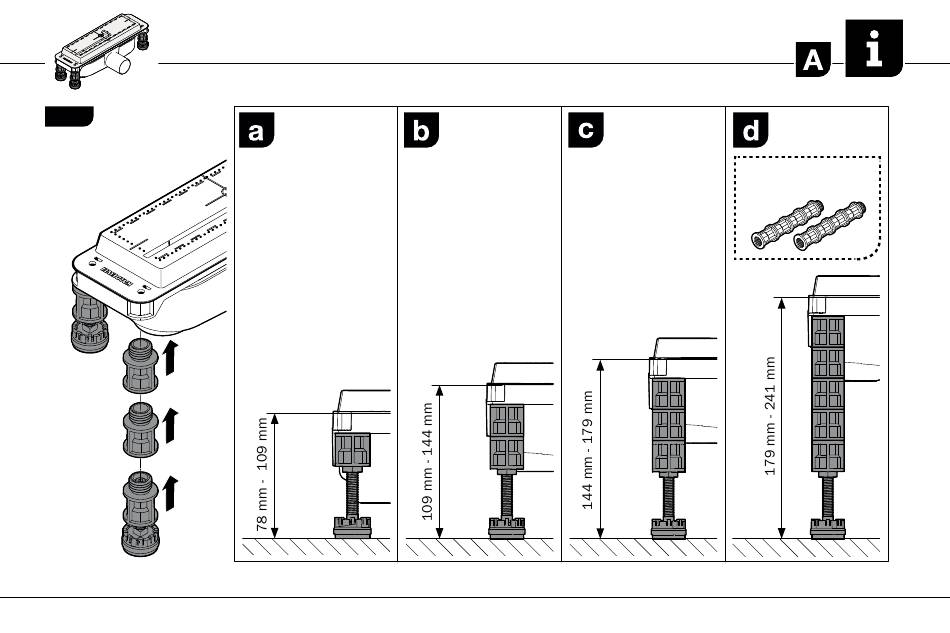 A i

a
78 mm - 109 mm

b
109 mm - 144 mm

c
144 mm - 179 mm

d
179 mm - 241 mm