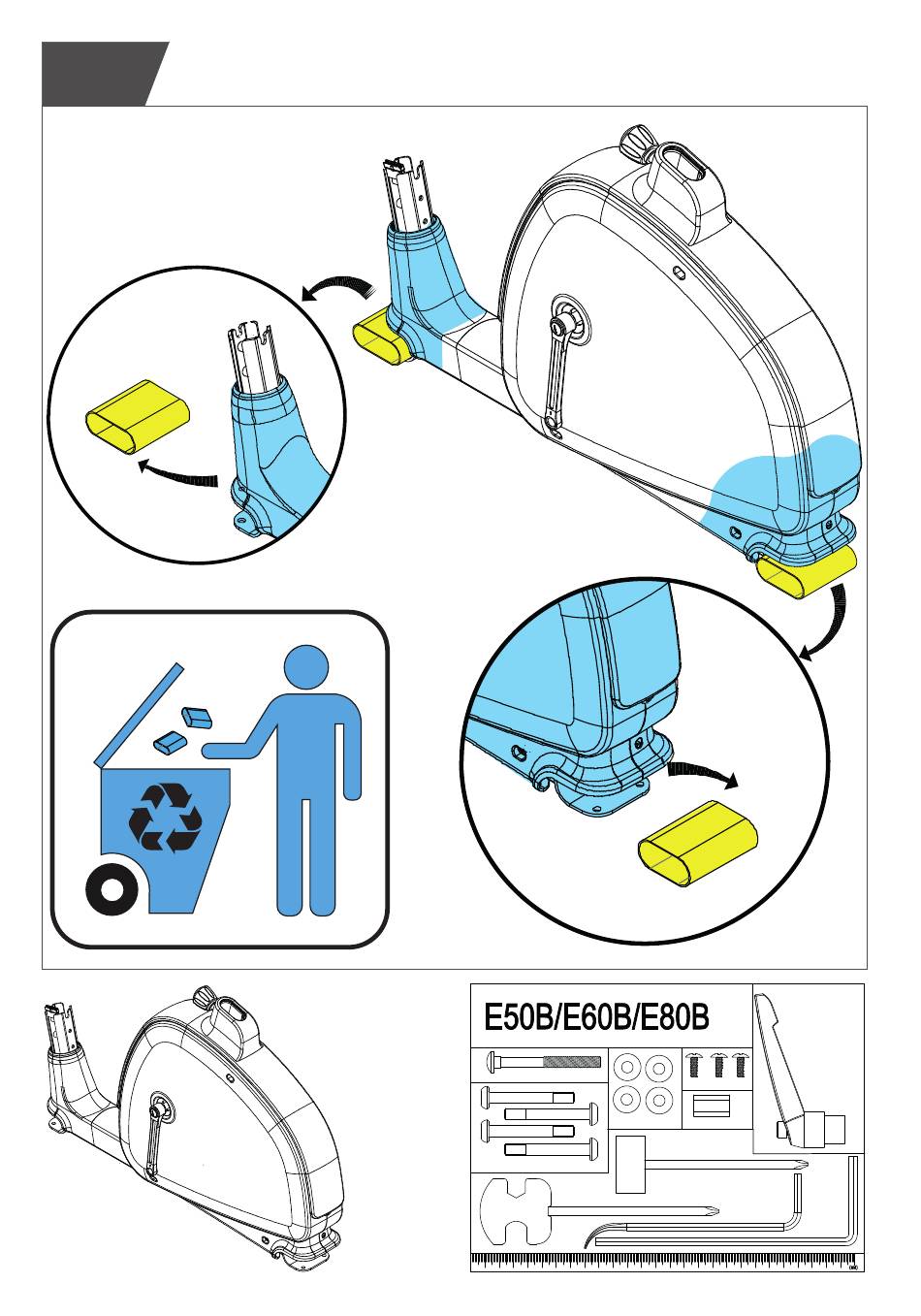 E50B/E60B/E80B