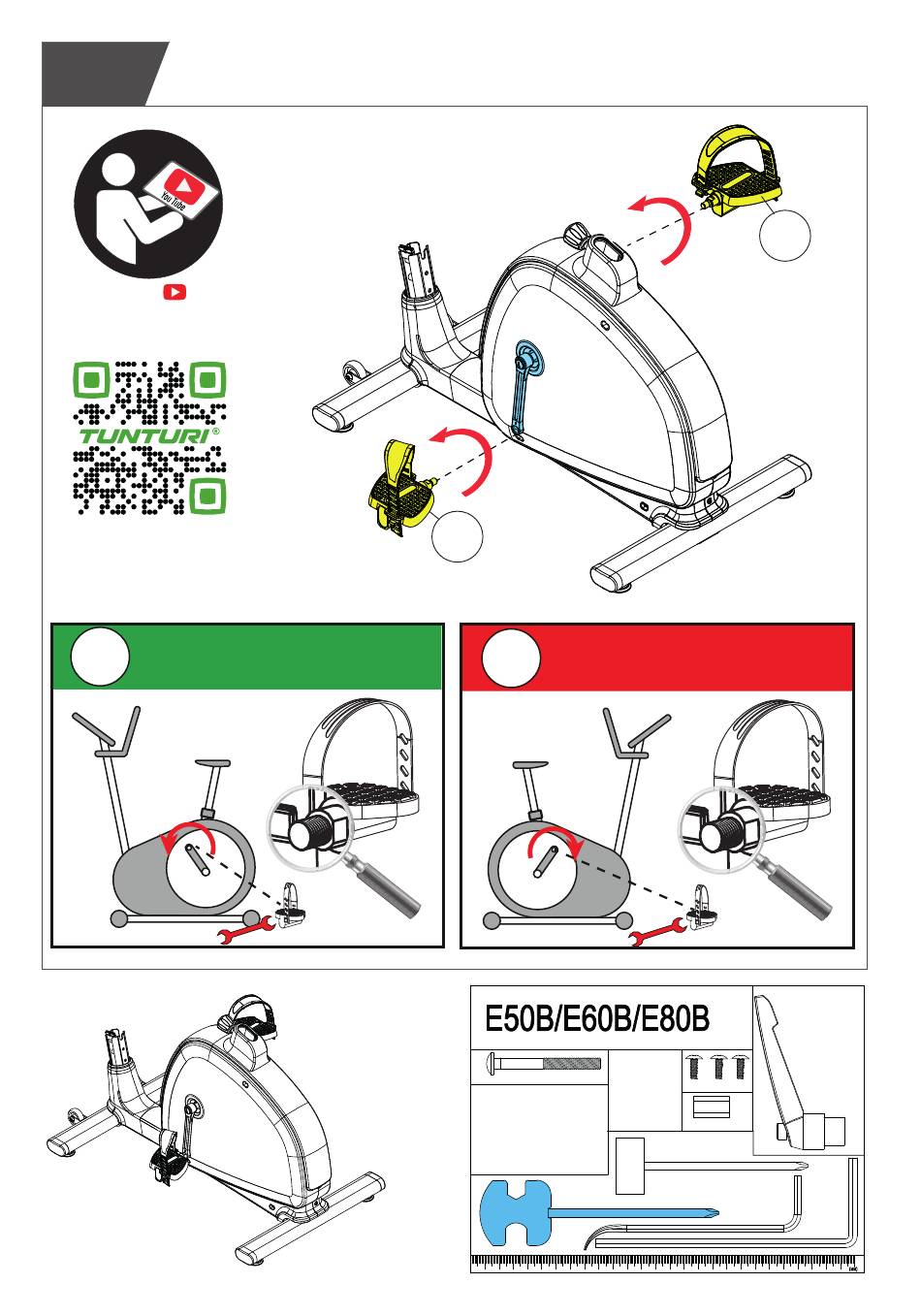 You Tube

TUNTURI®

E50B/E60B/E80B