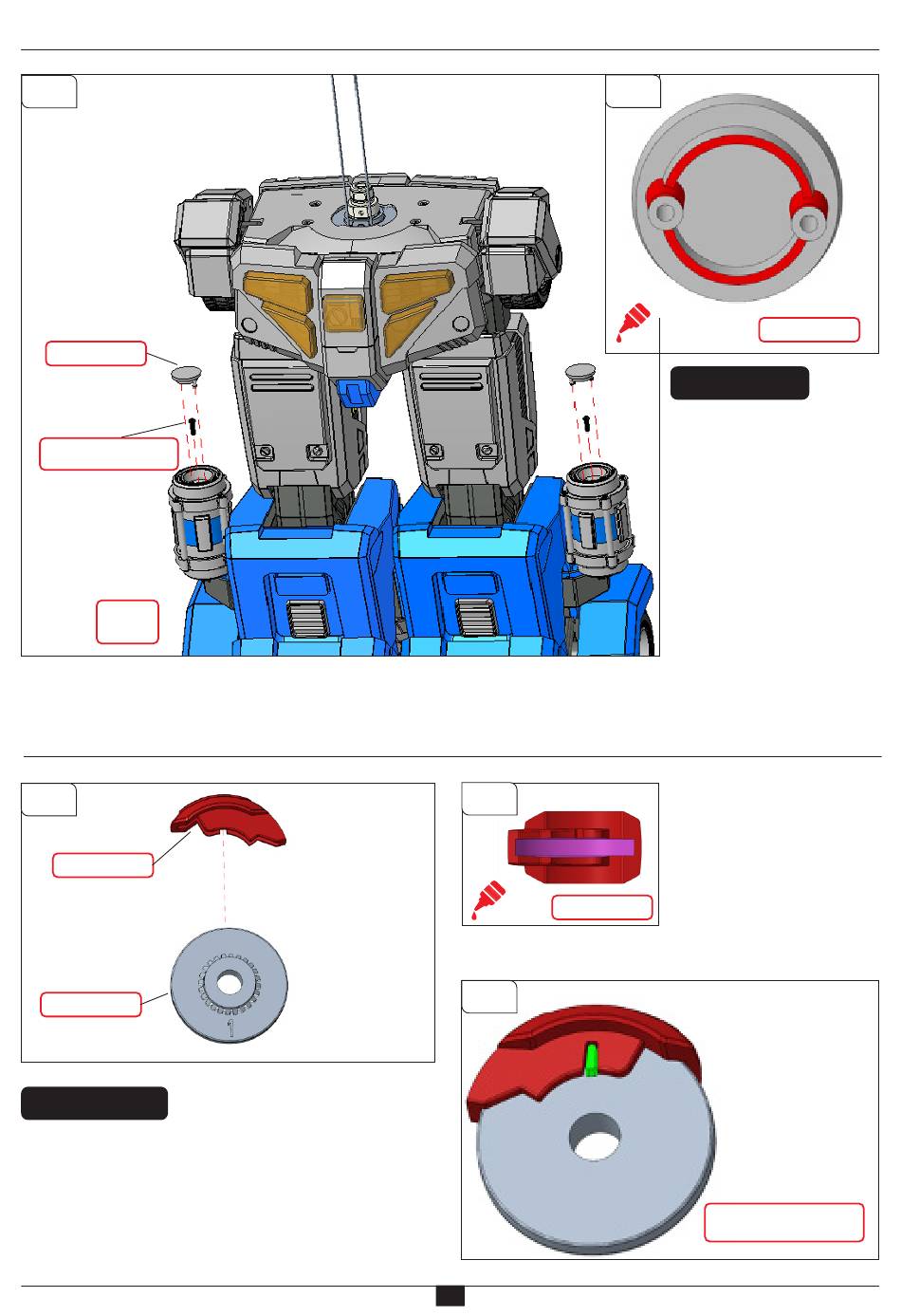 1