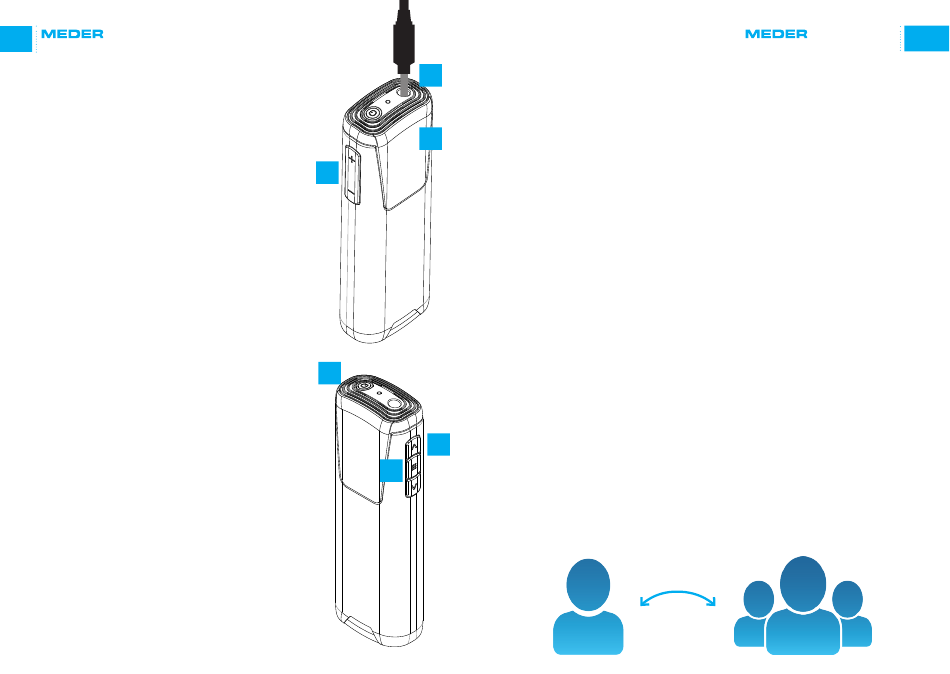 MEDER

MEDER