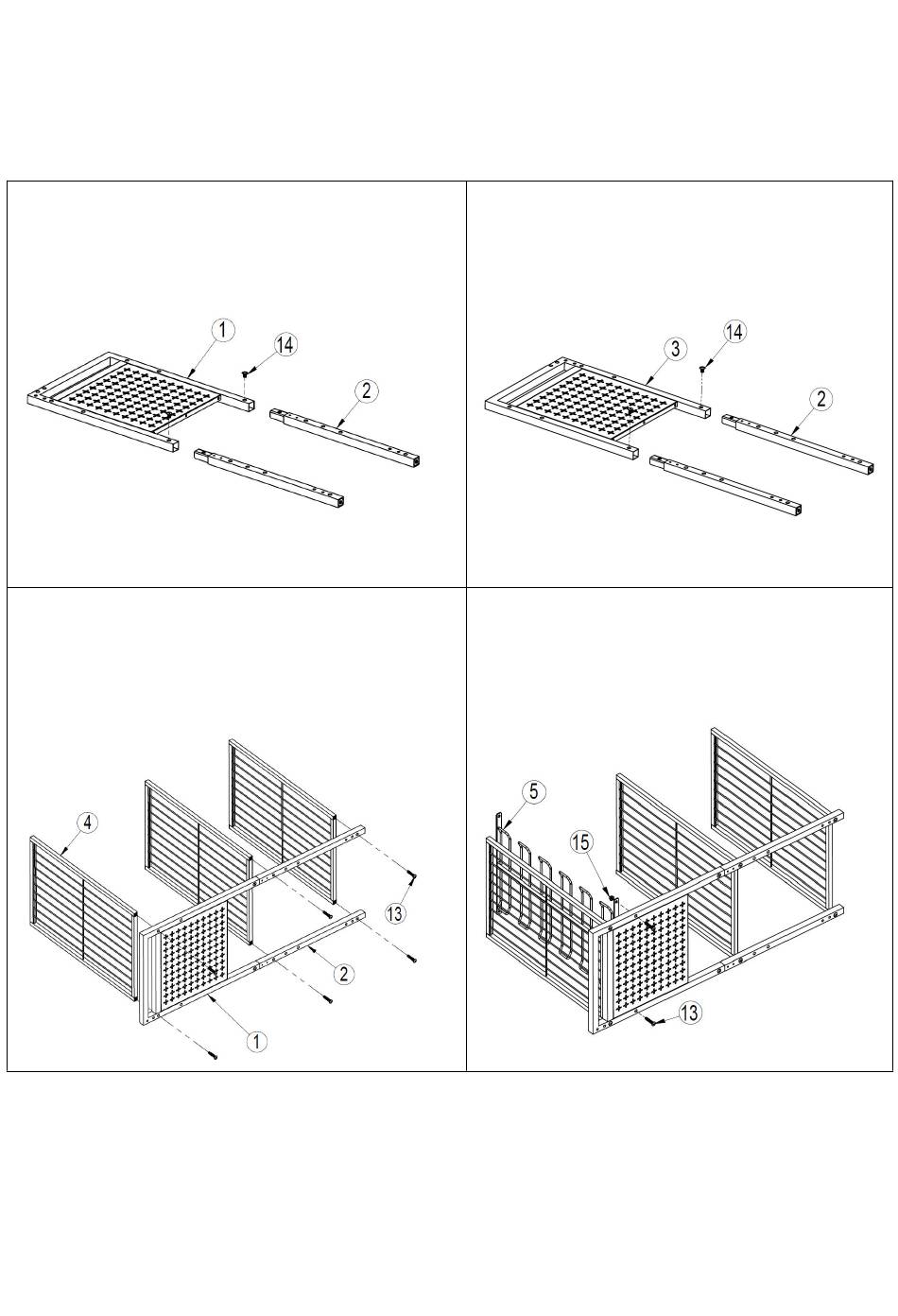 1
14
2

3
14
2

4
13
2
1

5
15
13