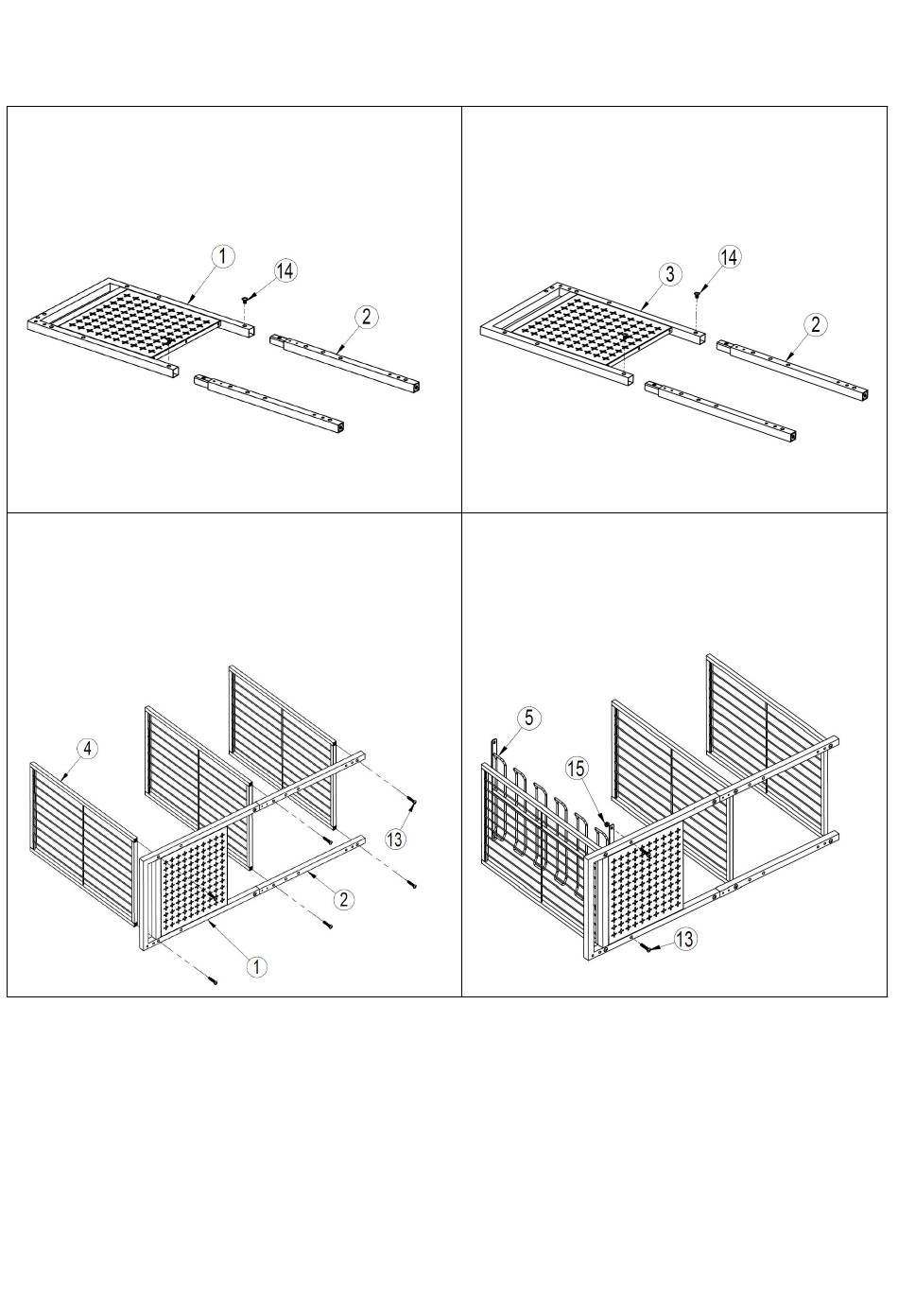 1
14
2

3
14
2

4
13
2
1

5
15
13