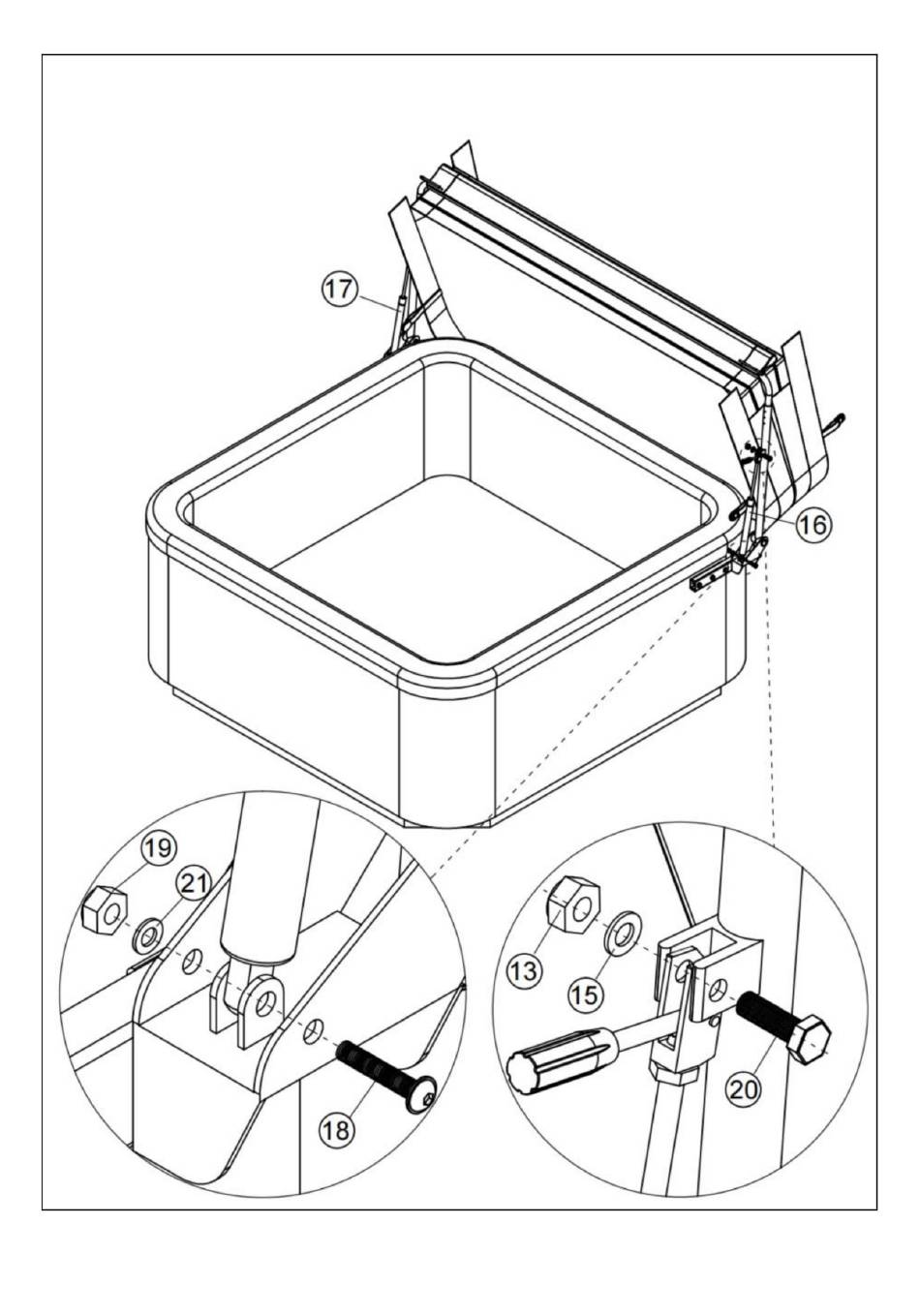 17
16
19
21
18
13
15
20