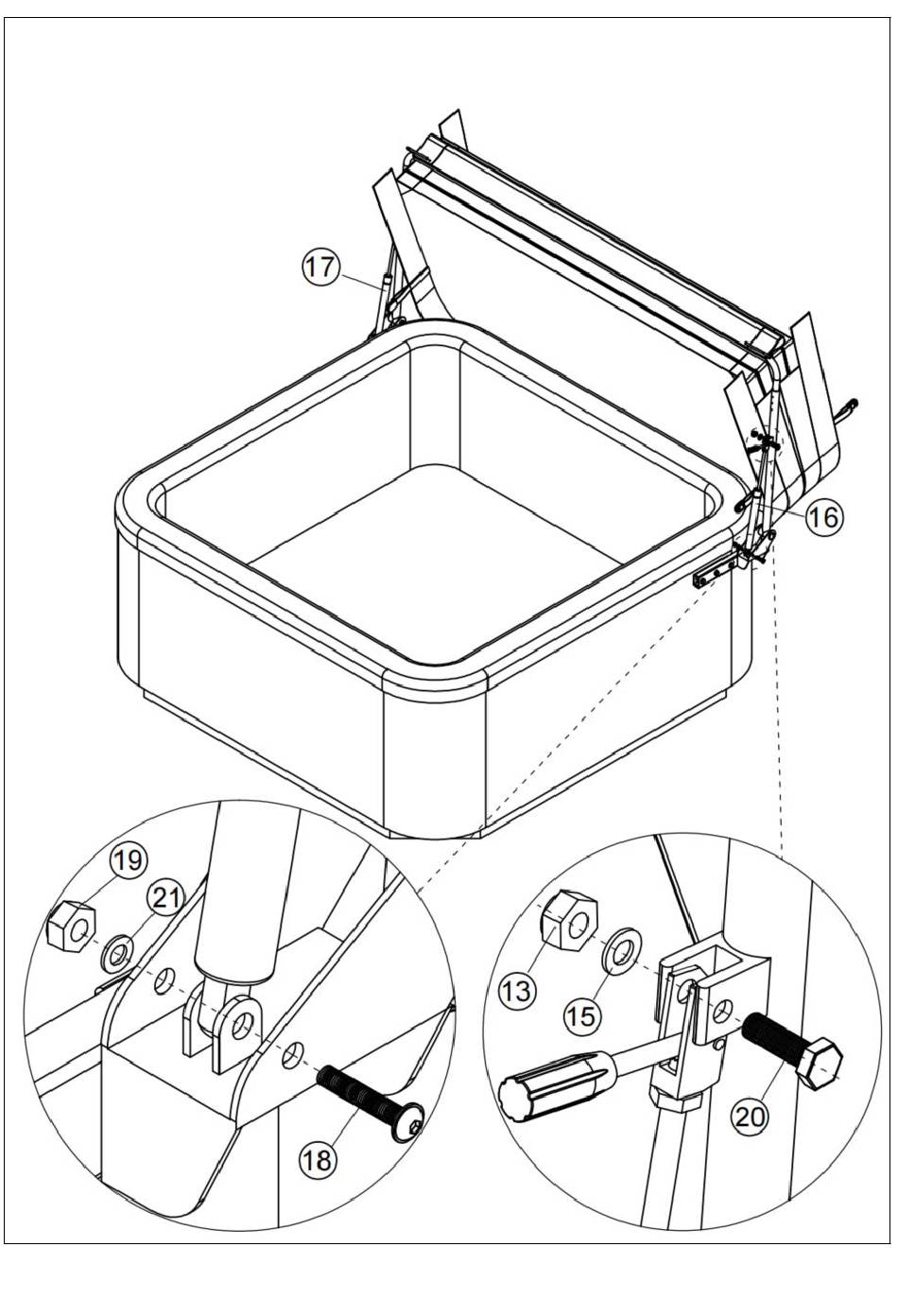 17
16
19
21
18
13
15
20