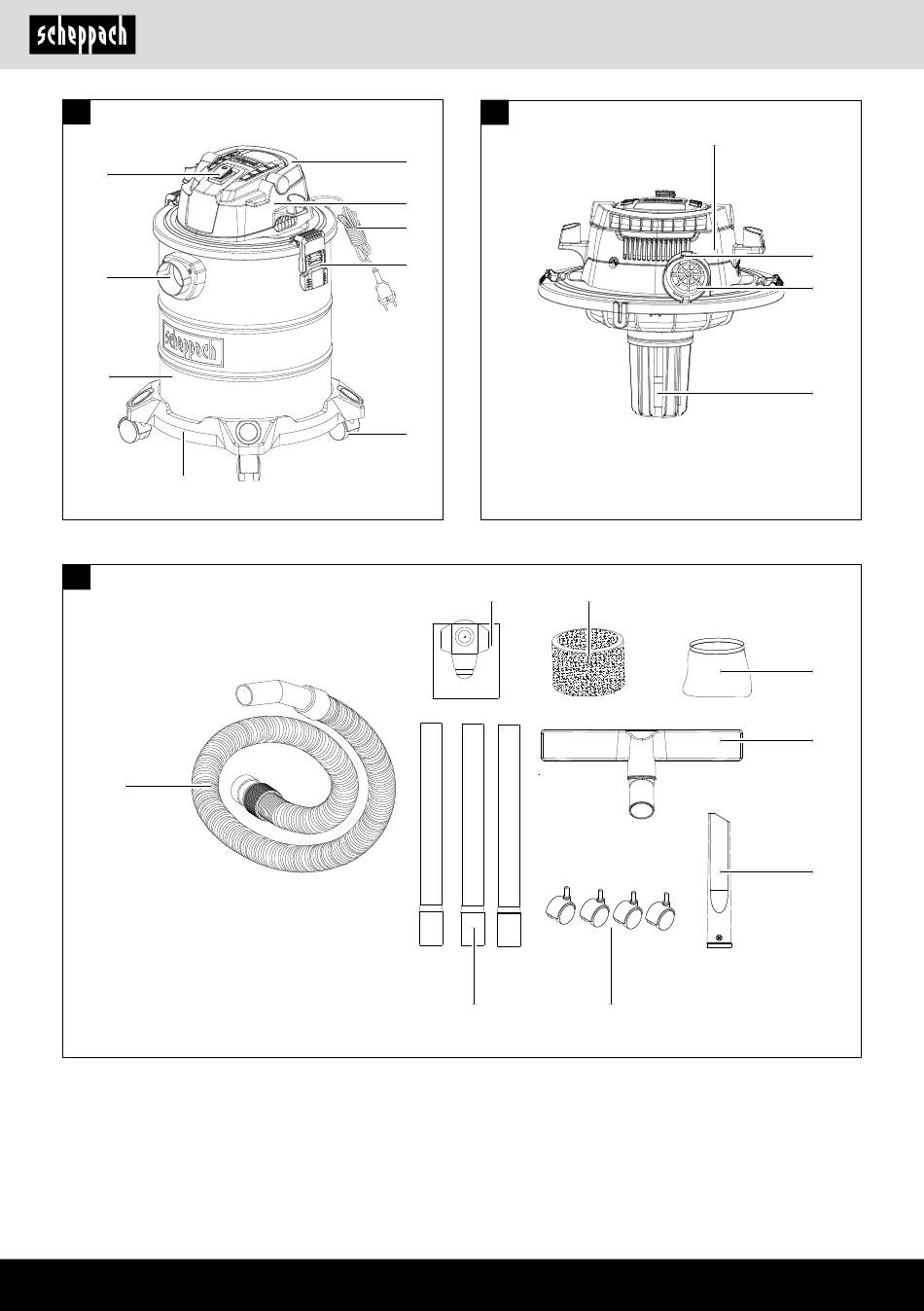 scheppach

scheppach