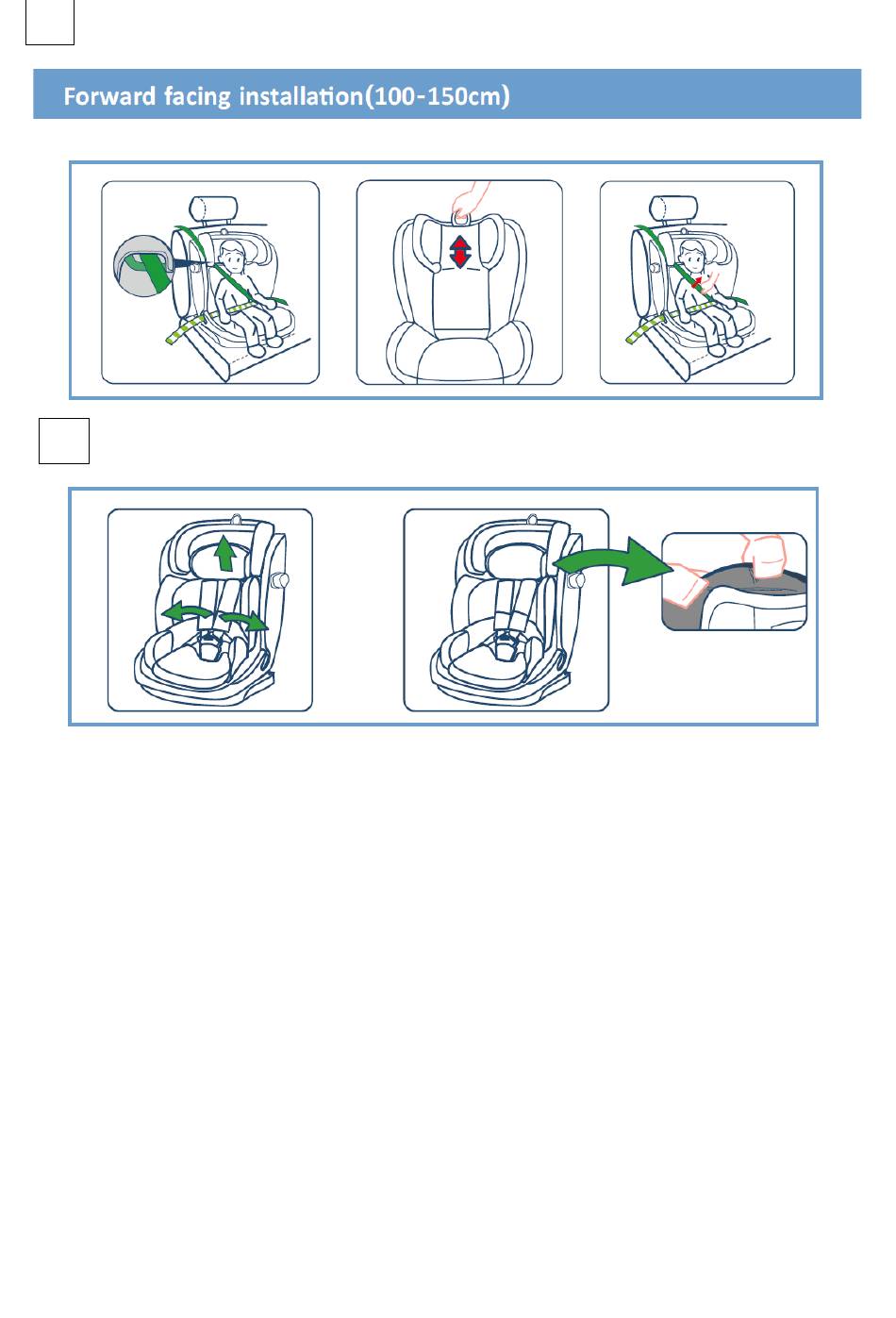 Forward facing installation(100-150cm)