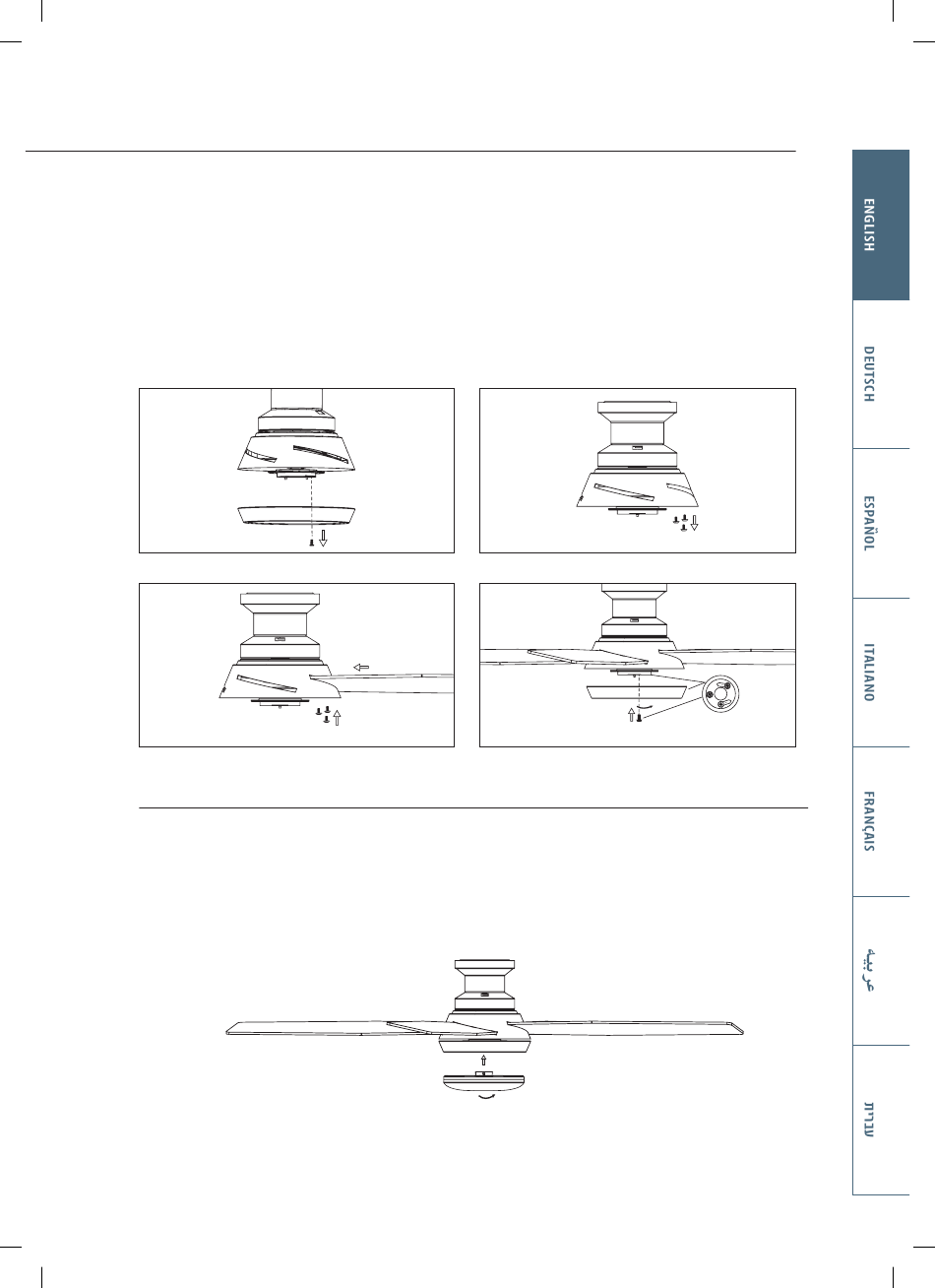 ENGLISH

DEUTSCH

ESPAÑOL

ITALIANO

FRANÇAIS

عربية

עברית