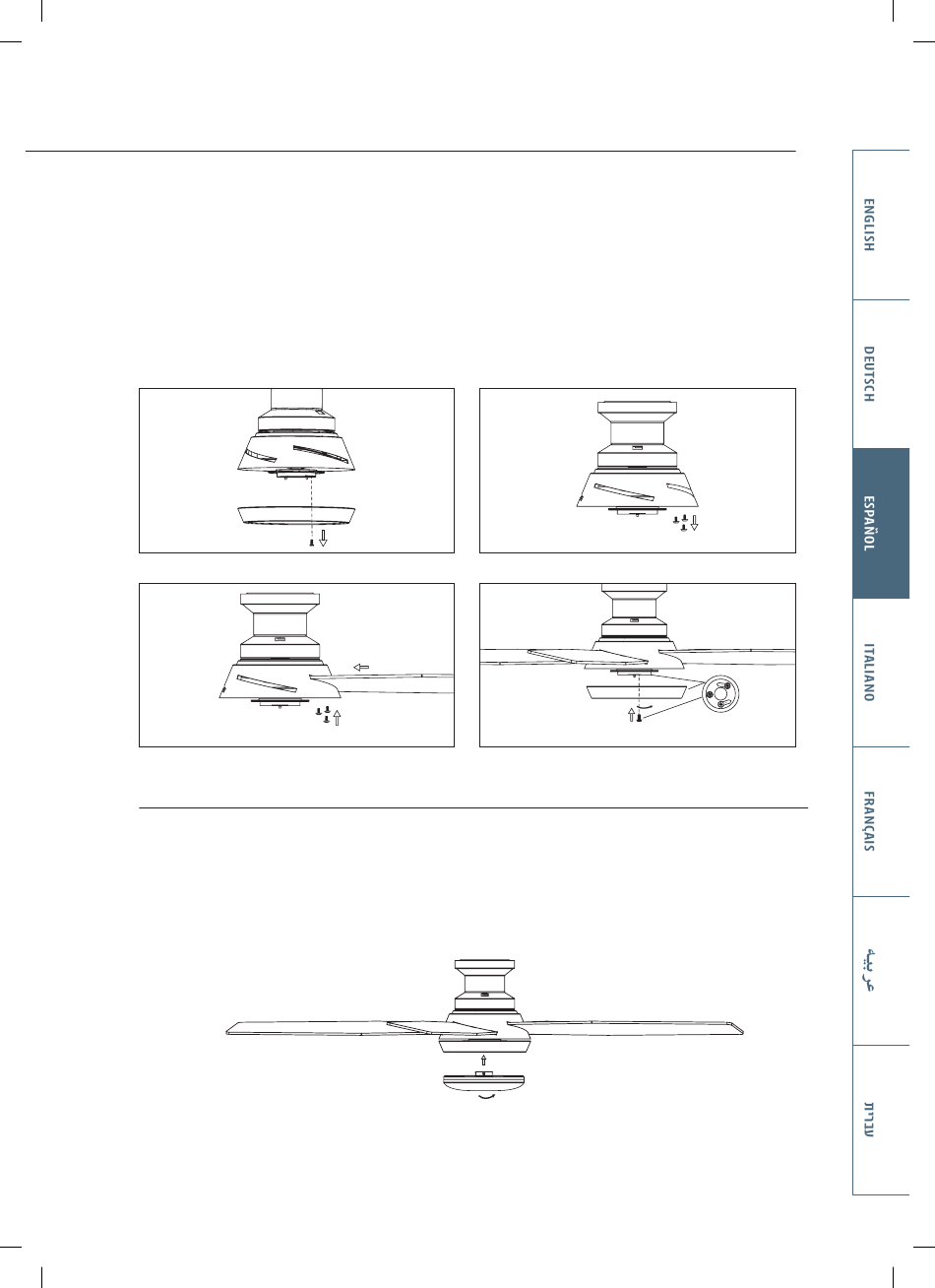 ENGLISH

DEUTSCH

ESPAÑOL

ITALIANO

FRANÇAIS

عربية

עברית