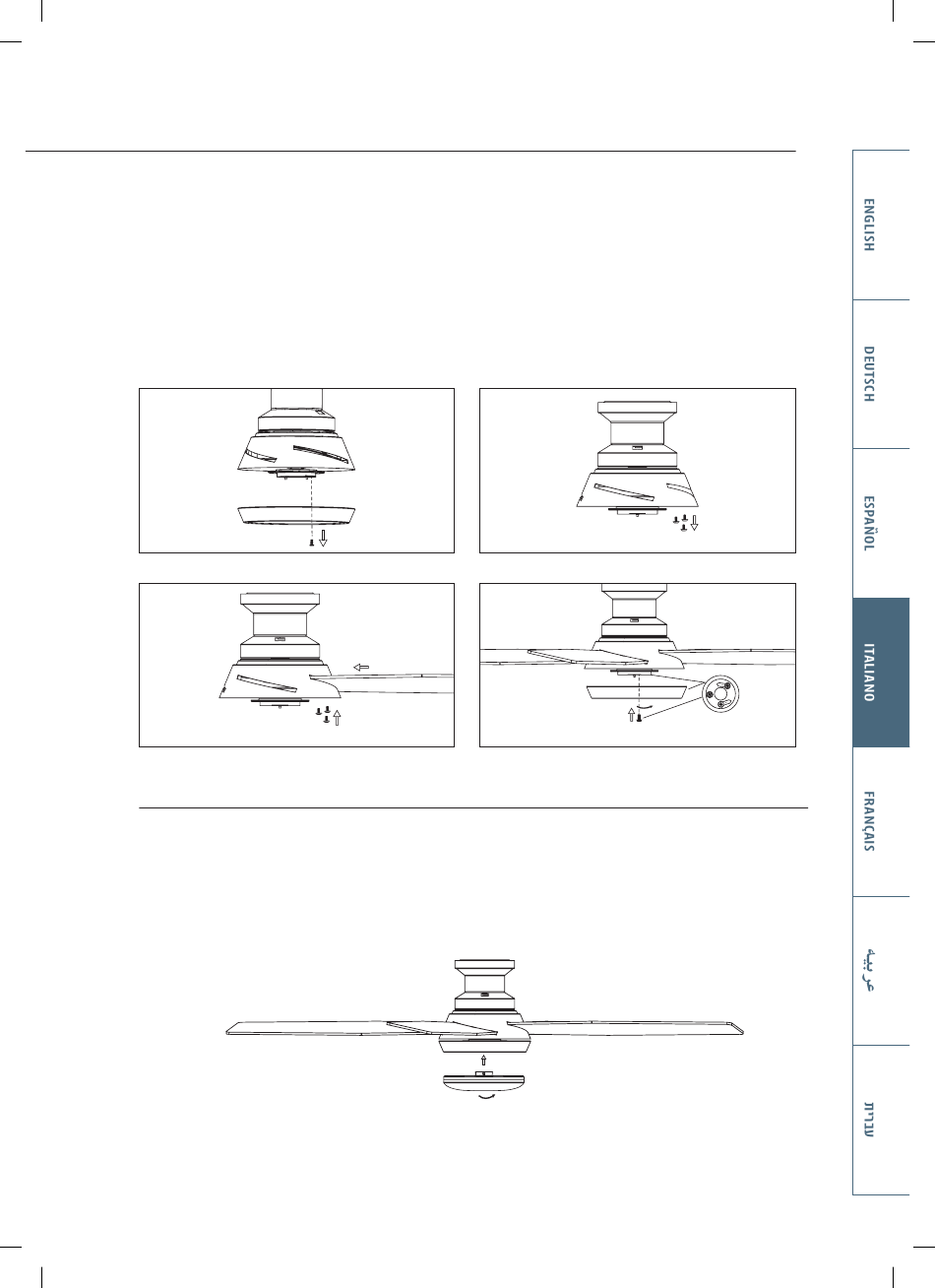 ENGLISH

DEUTSCH

ESPAÑOL

ITALIANO

FRANÇAIS

عربية

עברית