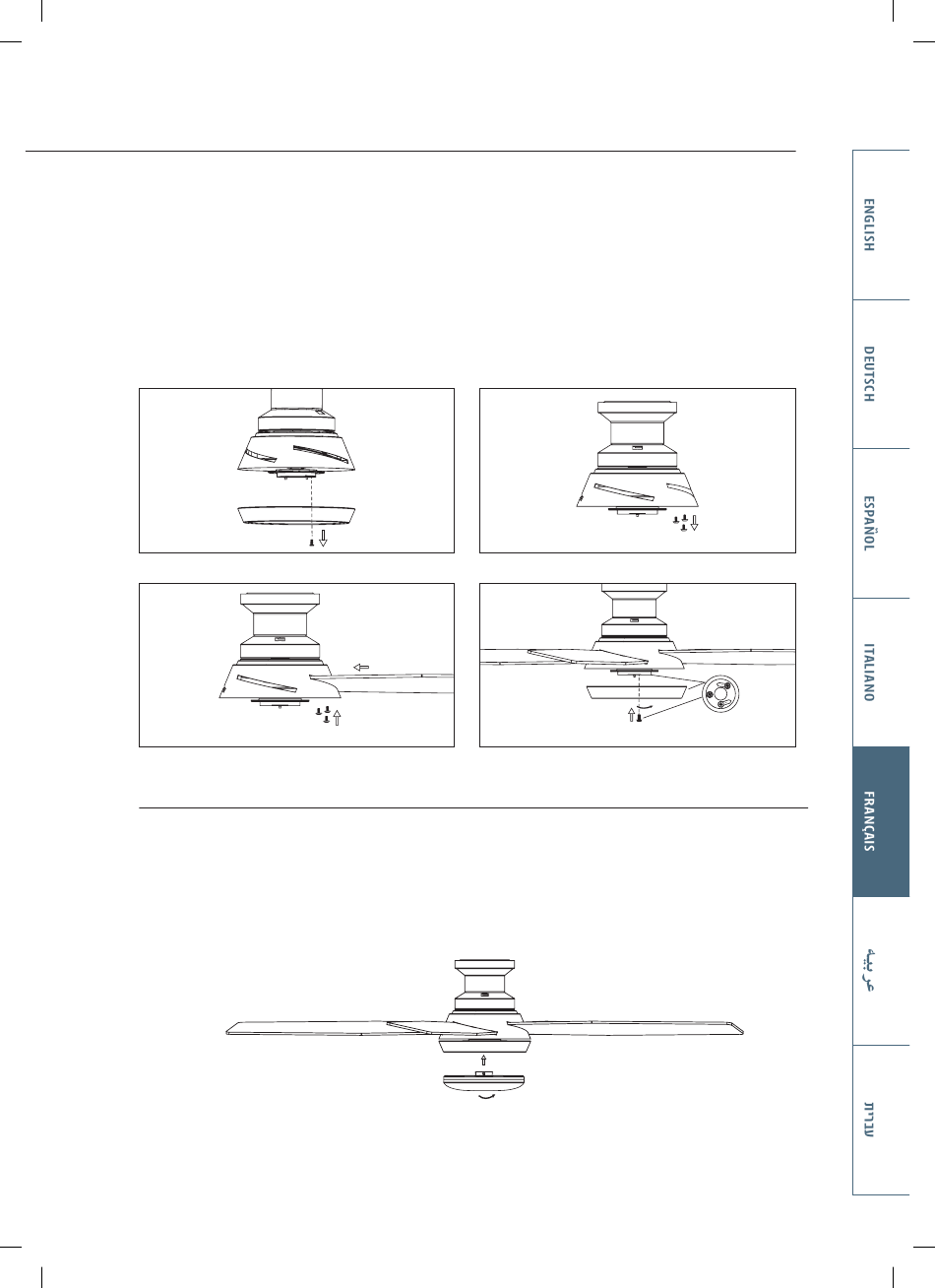 ENGLISH

DEUTSCH

ESPAÑOL

ITALIANO

FRANÇAIS

عربية

עברית