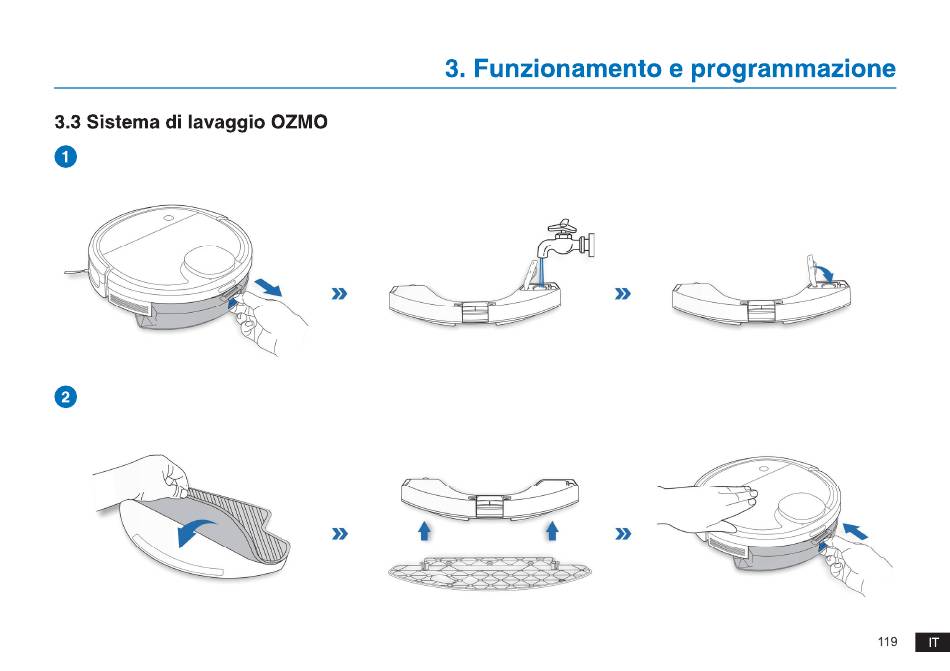 3. Funzionamento e programmazione

3.3 Sistema di lavaggio OZMO

1

»

»

2

»

»

119 IT