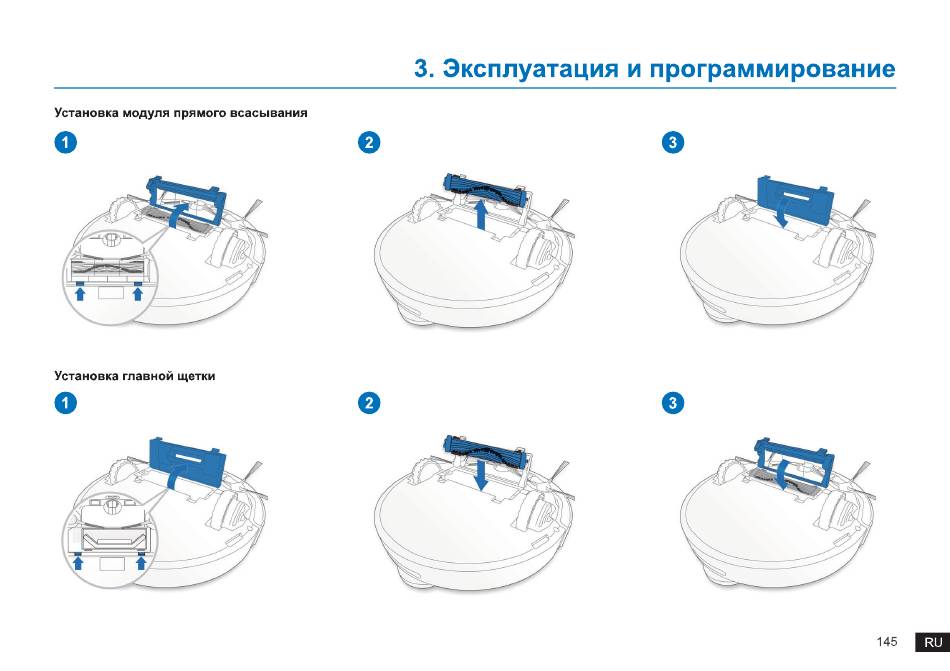 3. Эксплуатация и программирование

Установка модуля прямого всасывания

1

2

3

Установка главной щетки

1

2

3

145 RU