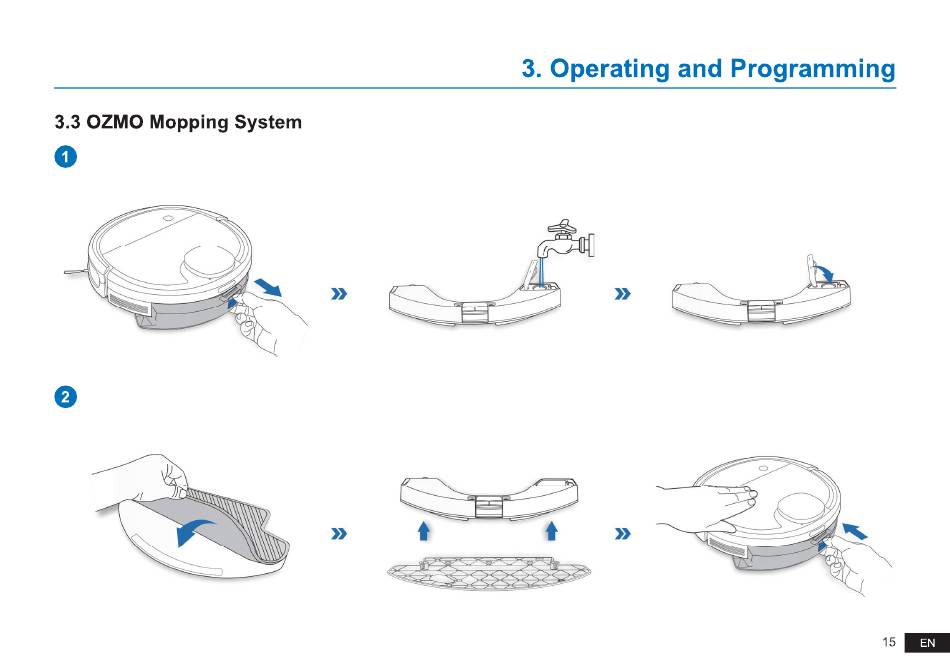 3. Operating and Programming

3.3 OZMO Mopping System

1

»

»

2

»

»

15 EN