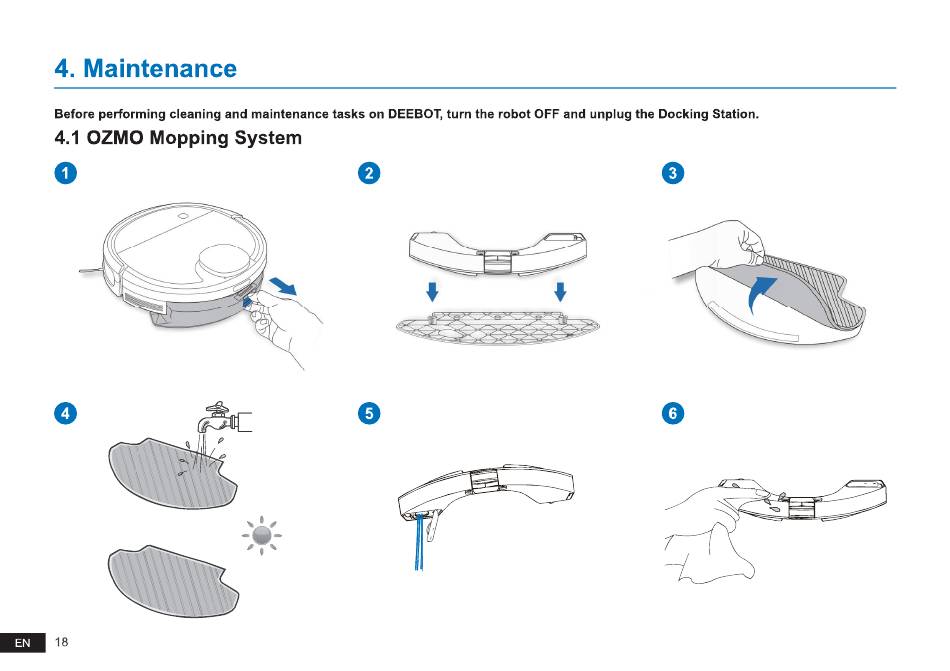 4. Maintenance

Before performing cleaning and maintenance tasks on DEEBOT, turn the robot OFF and unplug the Docking Station.

4.1 OZMO Mopping System

1

2

3

4

5

6

EN 18