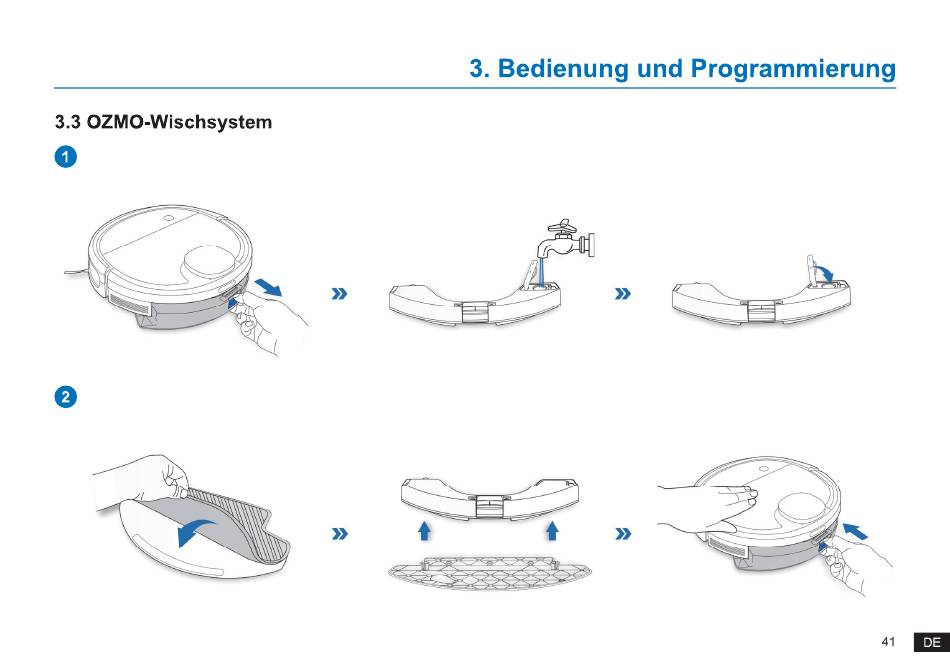 3. Bedienung und Programmierung

3.3 OZMO-Wischsystem

1

»

»

2

»

»

41 DE