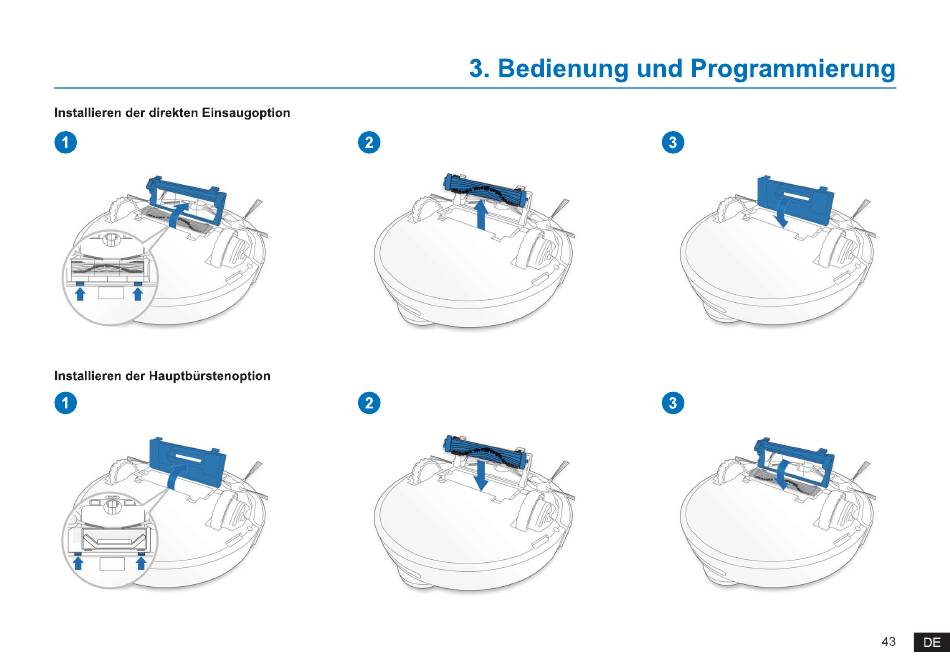 3. Bedienung und Programmierung

Installieren der direkten Einsaugoption

1

2

3

Installieren der Hauptbürstenoption

1

2

3

43 DE