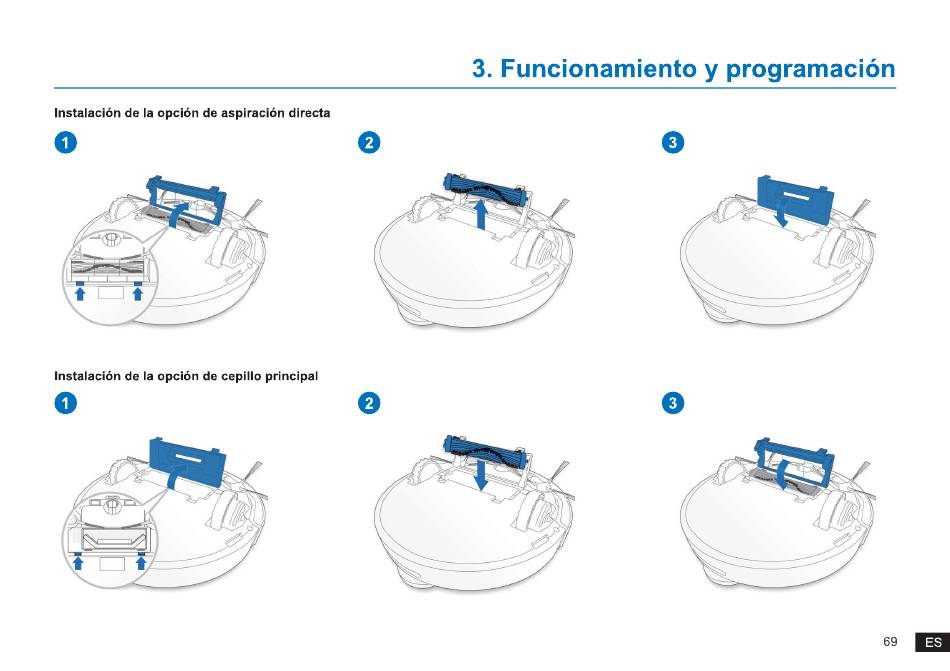 3. Funcionamiento y programación

Instalación de la opción de aspiración directa

1

2

3

Instalación de la opción de cepillo principal

1

2

3

69 ES