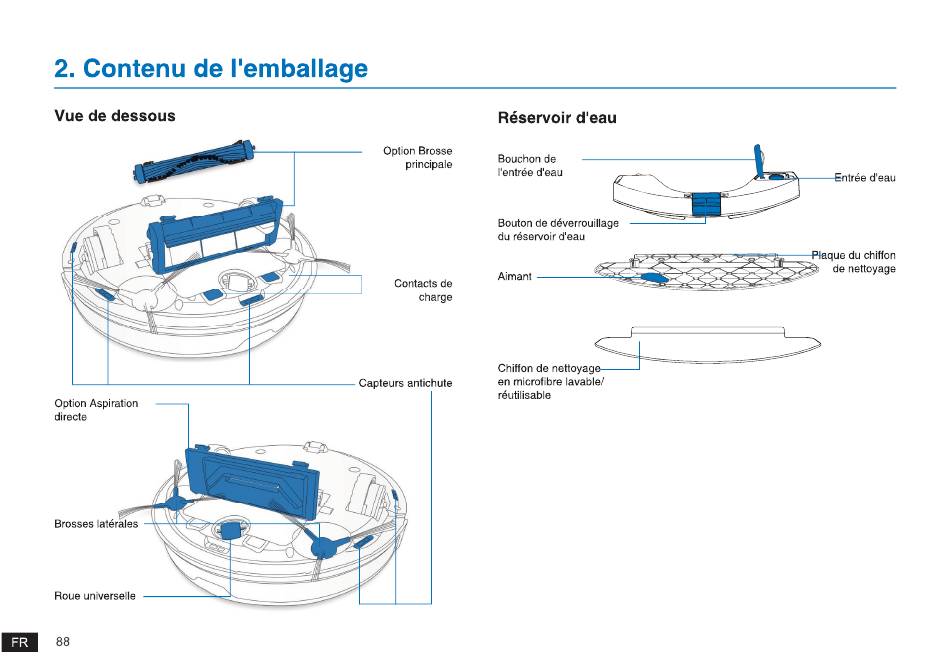 2. Contenu de l'emballage

Vue de dessous

Option Brosse principale

Contacts de charge

Capteurs antichute

Option Aspiration directe

Brosses latérales

Roue universelle

Réservoir d'eau

Bouchon de l'entrée d'eau

Entrée d'eau

Bouton de déverrouillage du réservoir d'eau

Plaque du chiffon de nettoyage

Aimant

Chiffon de nettoyage en microfibre lavable/ réutilisable

FR 88