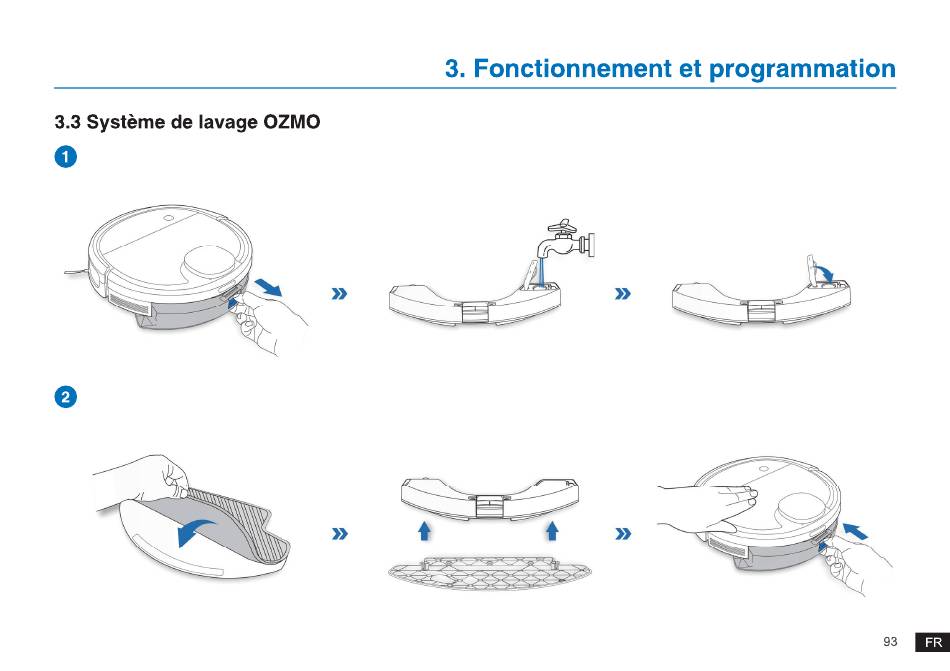 3. Fonctionnement et programmation

3.3 Système de lavage OZMO

1

»

»

2

»

»

93 FR