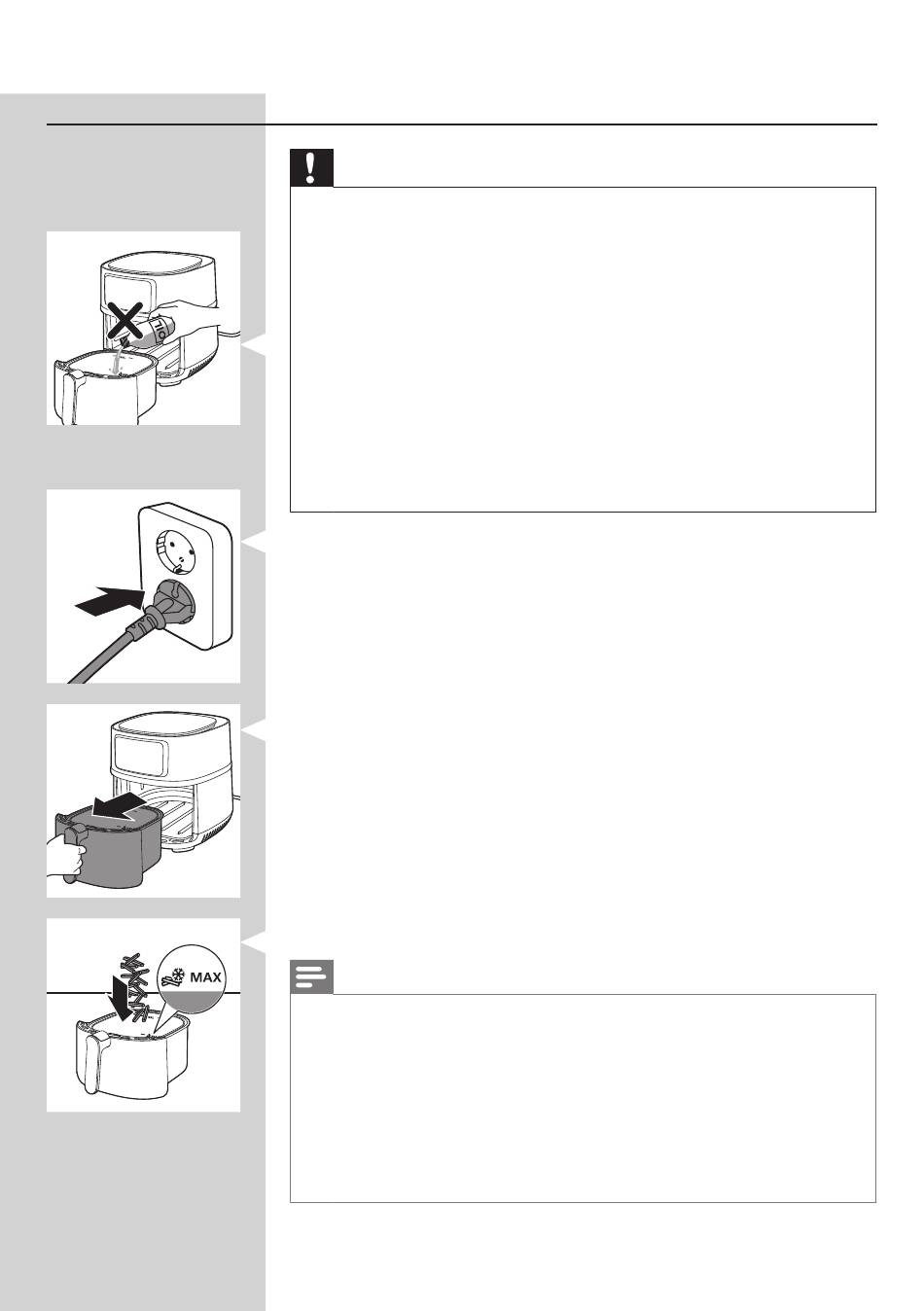 OIL

MAX