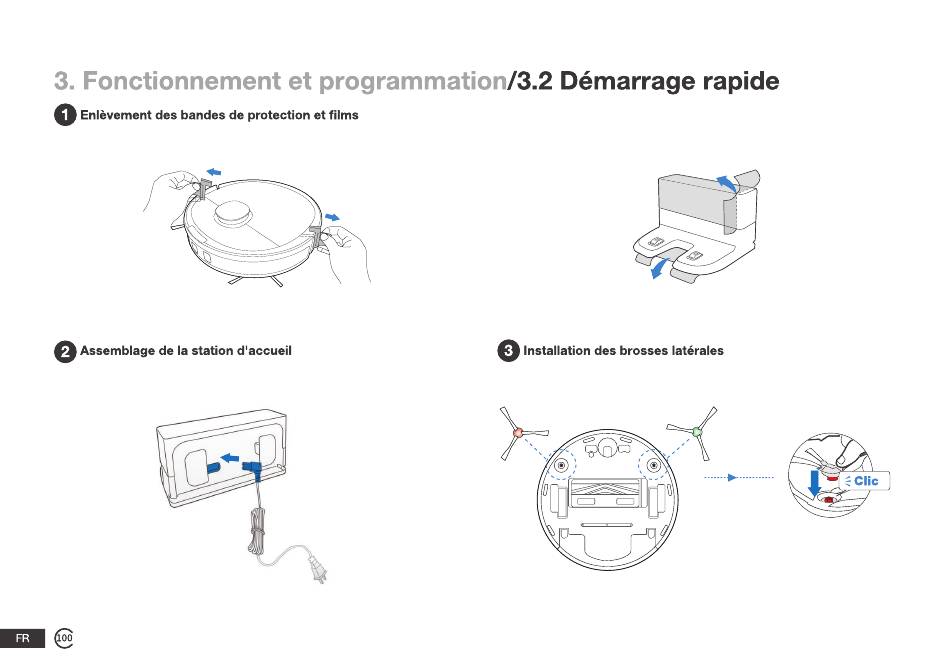 3. Fonctionnement et programmation/3.2 Démarrage rapide

1 Enlèvement des bandes de protection et films

2 Assemblage de la station d'accueil

3 Installation des brosses latérales

Clic

FR 100