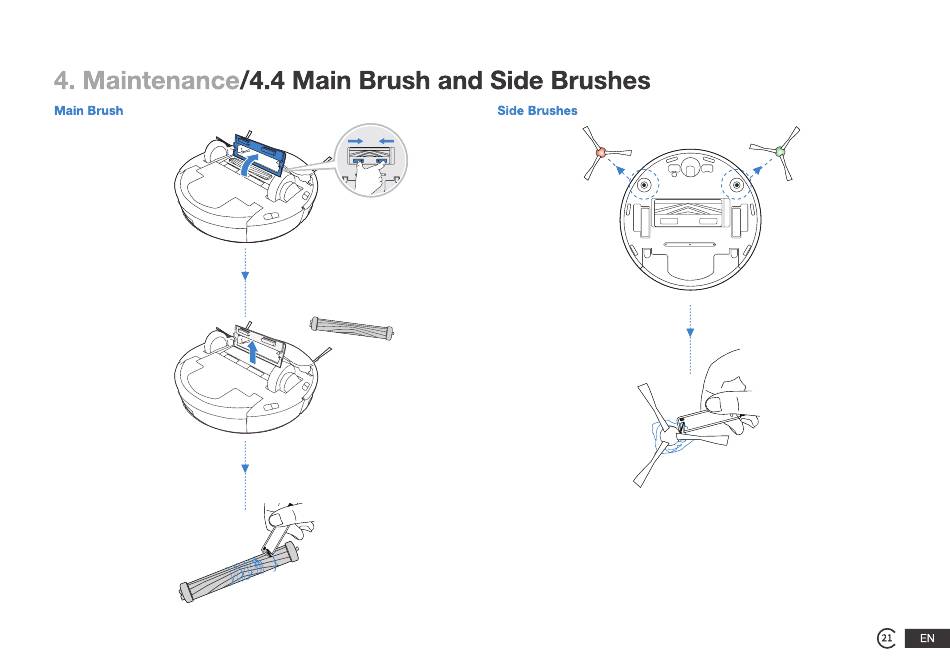 4. Maintenance/4.4 Main Brush and Side Brushes

Main Brush

Side Brushes

21 EN