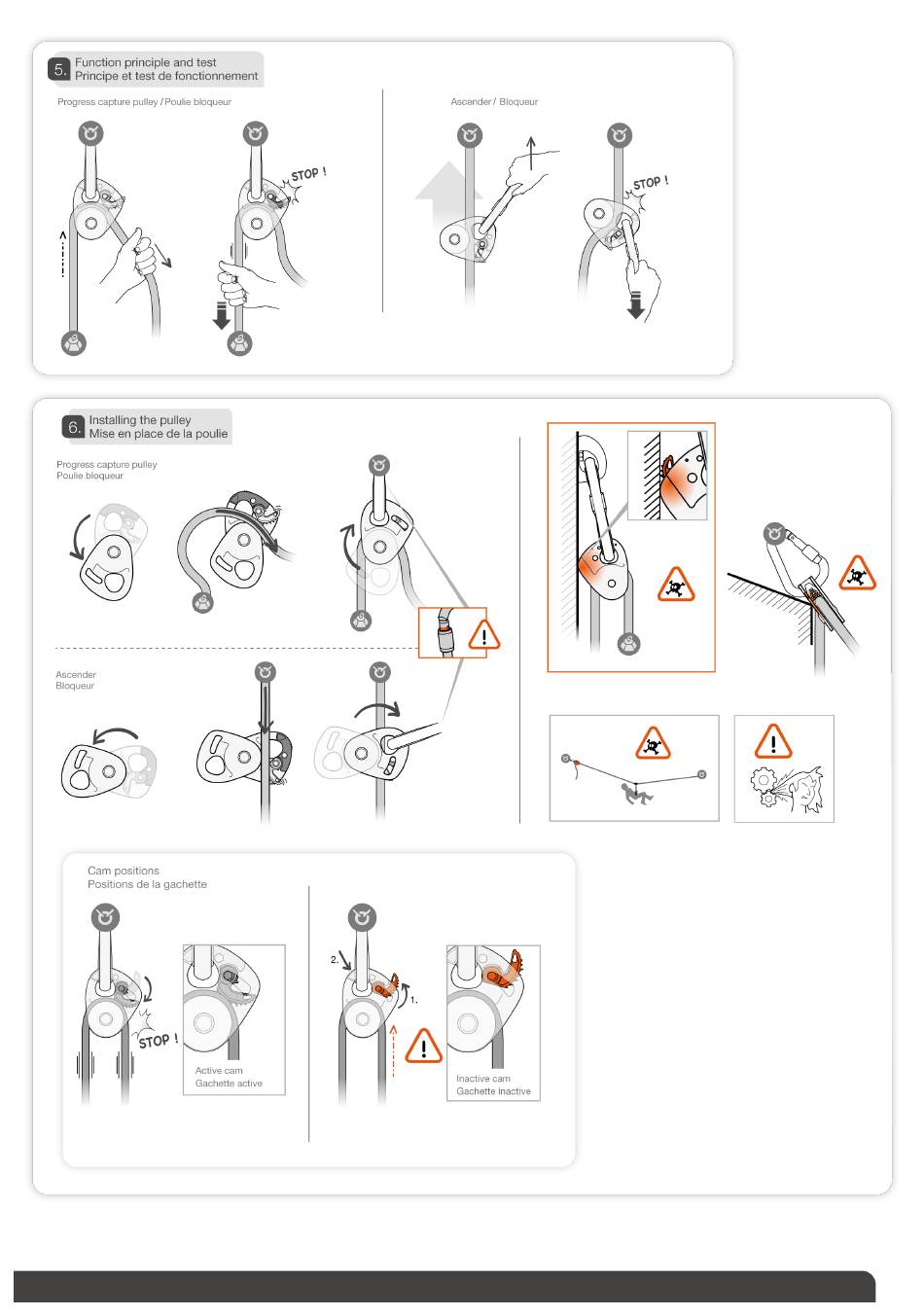 5. Function principle and test
Principe et test de fonctionnement

Progress capture pulley / Poulie bloqueur

STOP !

Ascender / Bloqueur

STOP !

6. Installing the pulley
Mise en place de la poulie

Progress capture pulley
Poulie bloqueur

Ascender
Bloqueur

Cam positions
Positions de la gachette

STOP !

Active cam
Gachette active

2.

1.

Inactive cam
Gachette inactive