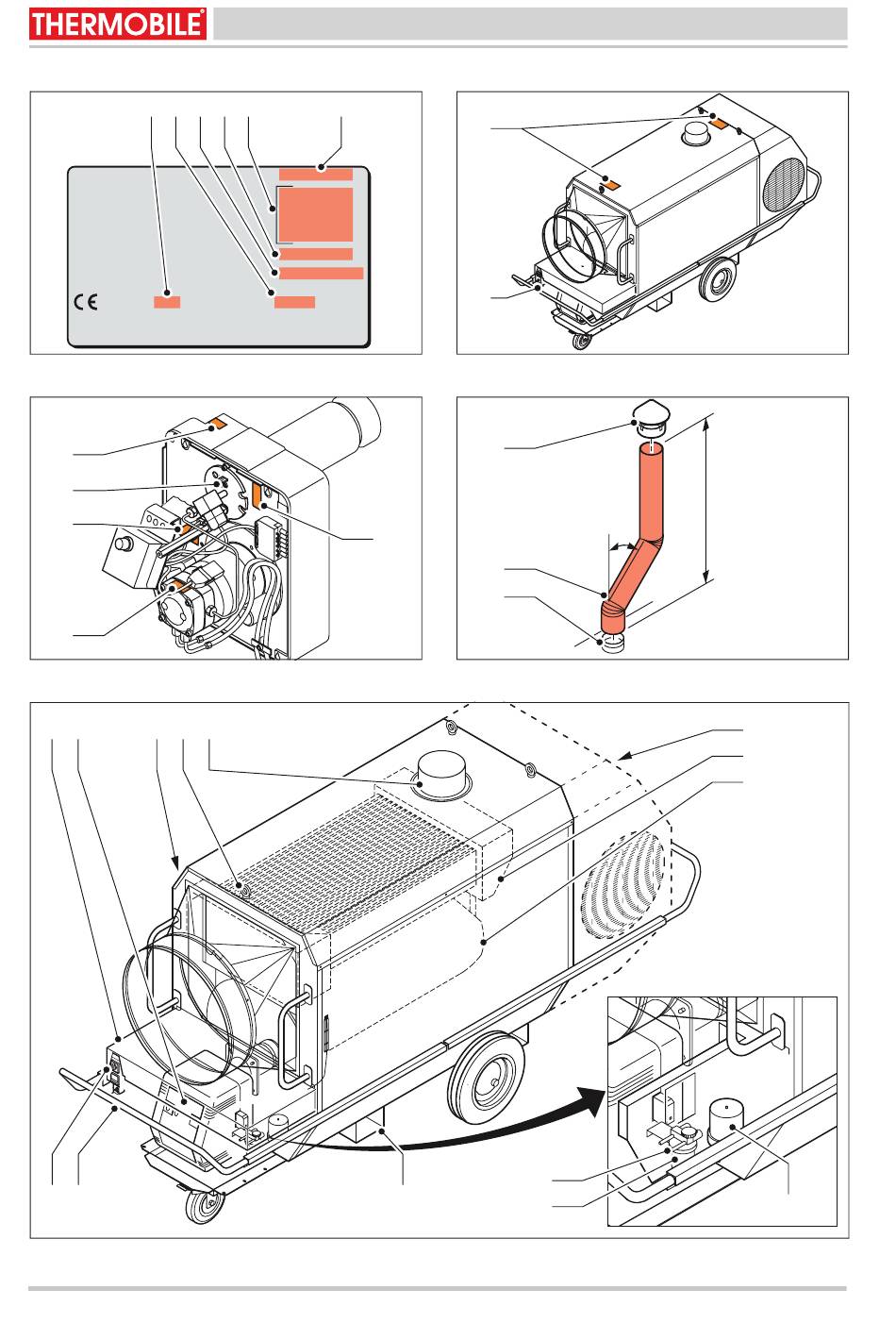 THERMOBILE®

CE