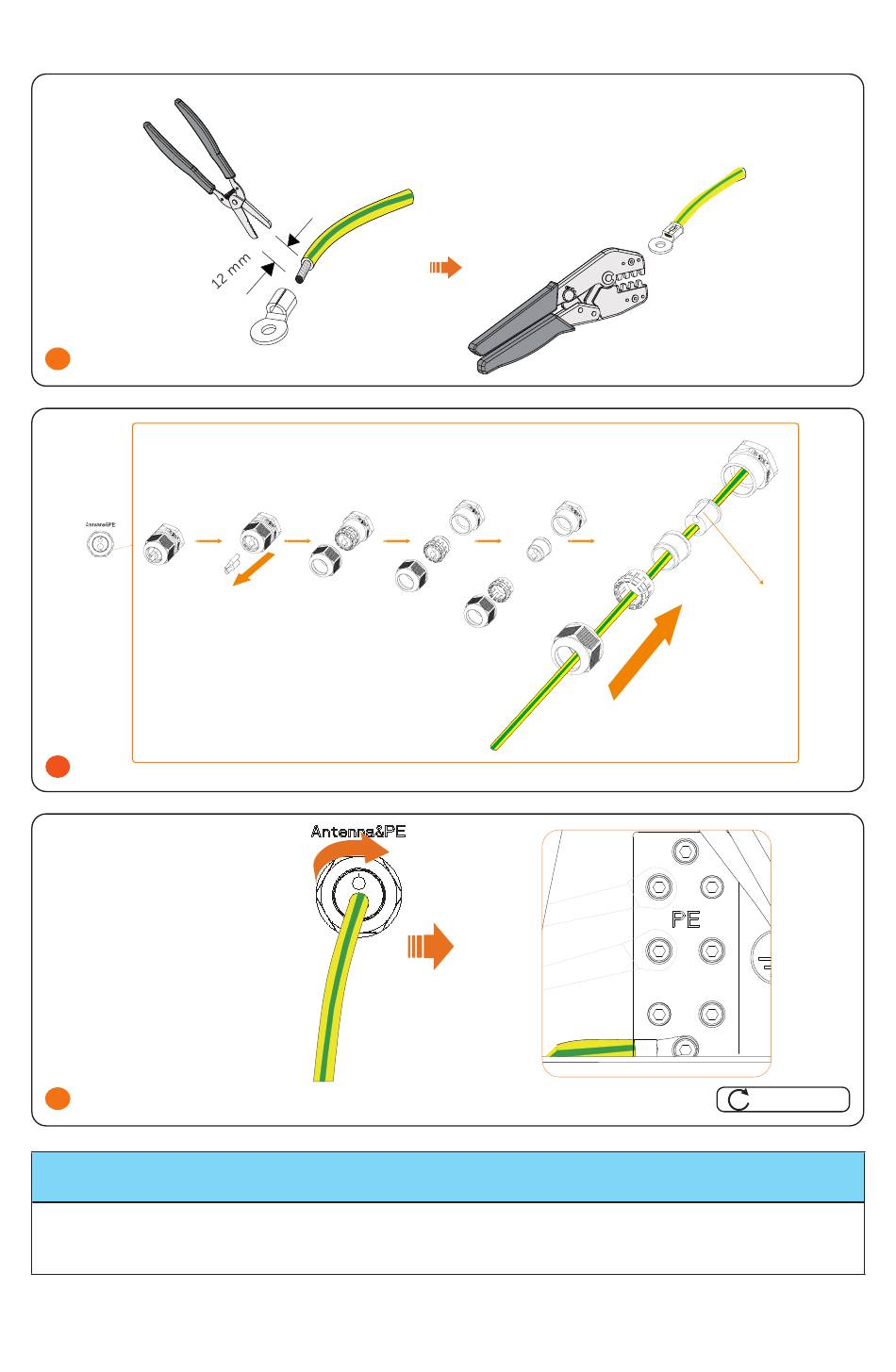 12 mm

Antenna&PE

Antenna&PE

PE