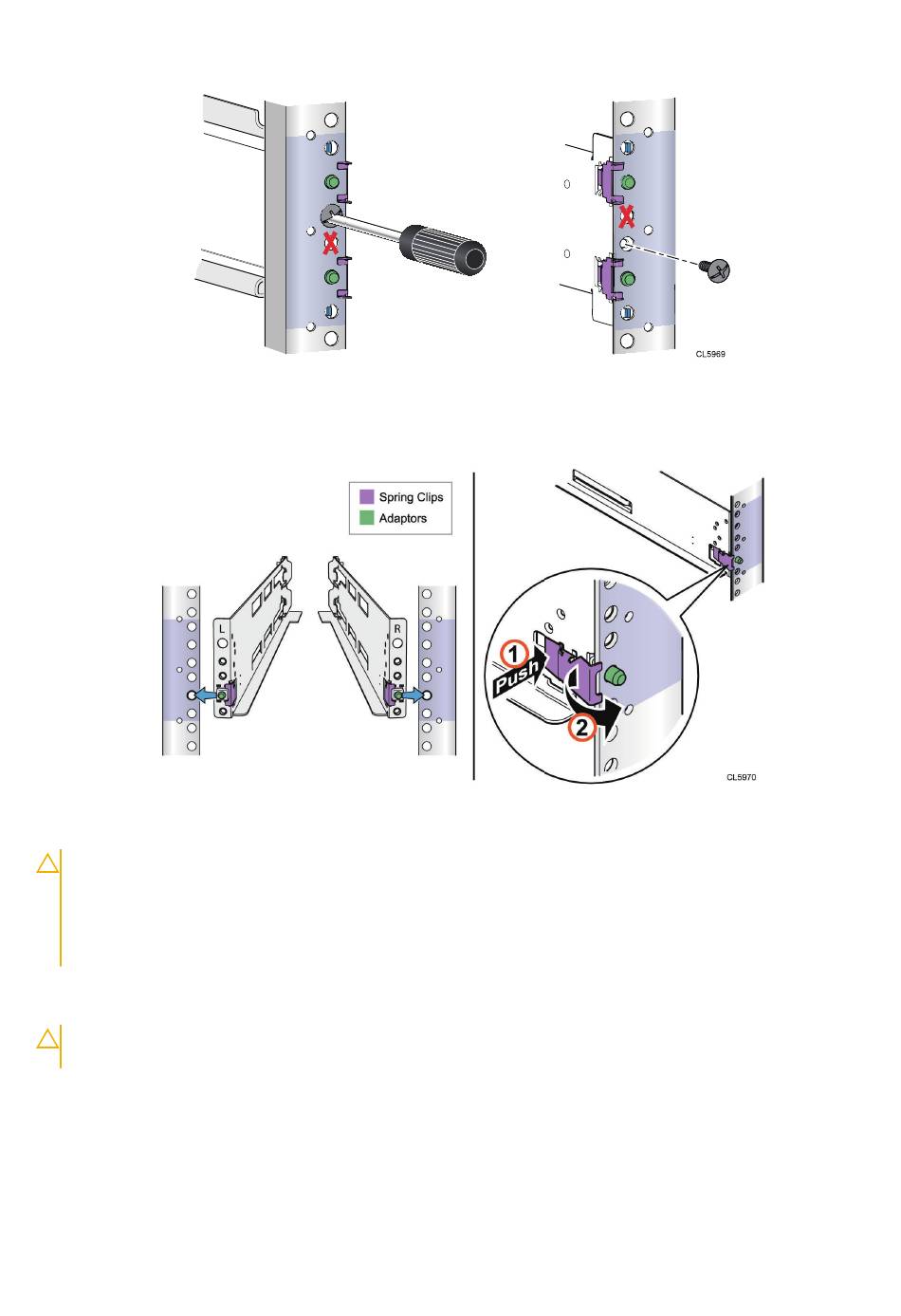 CL5969

Spring Clips
Adaptors

L

R

1
Push
2

CL5970