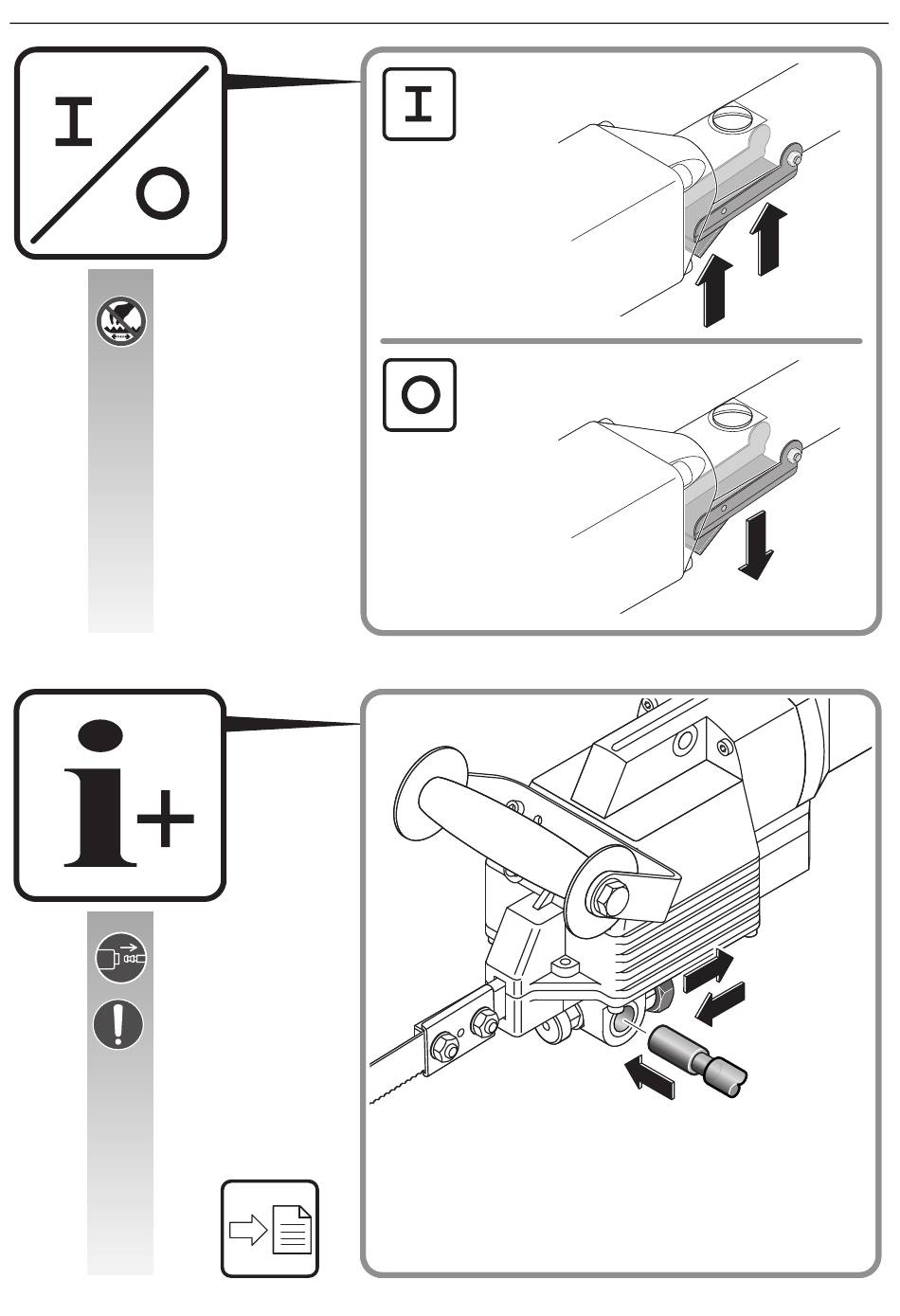 I
O
I
O
i+