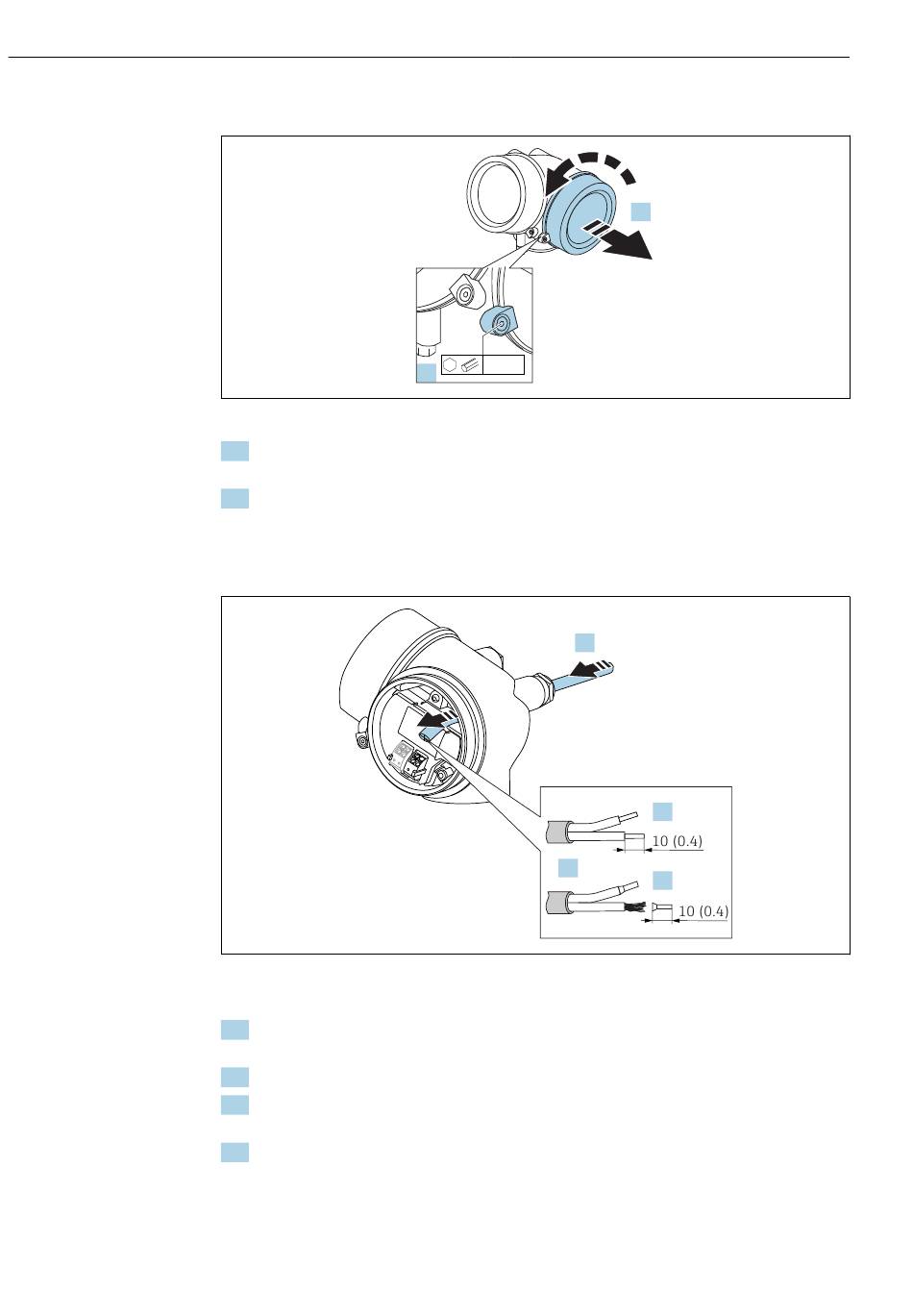 10 (0.4)

10 (0.4)