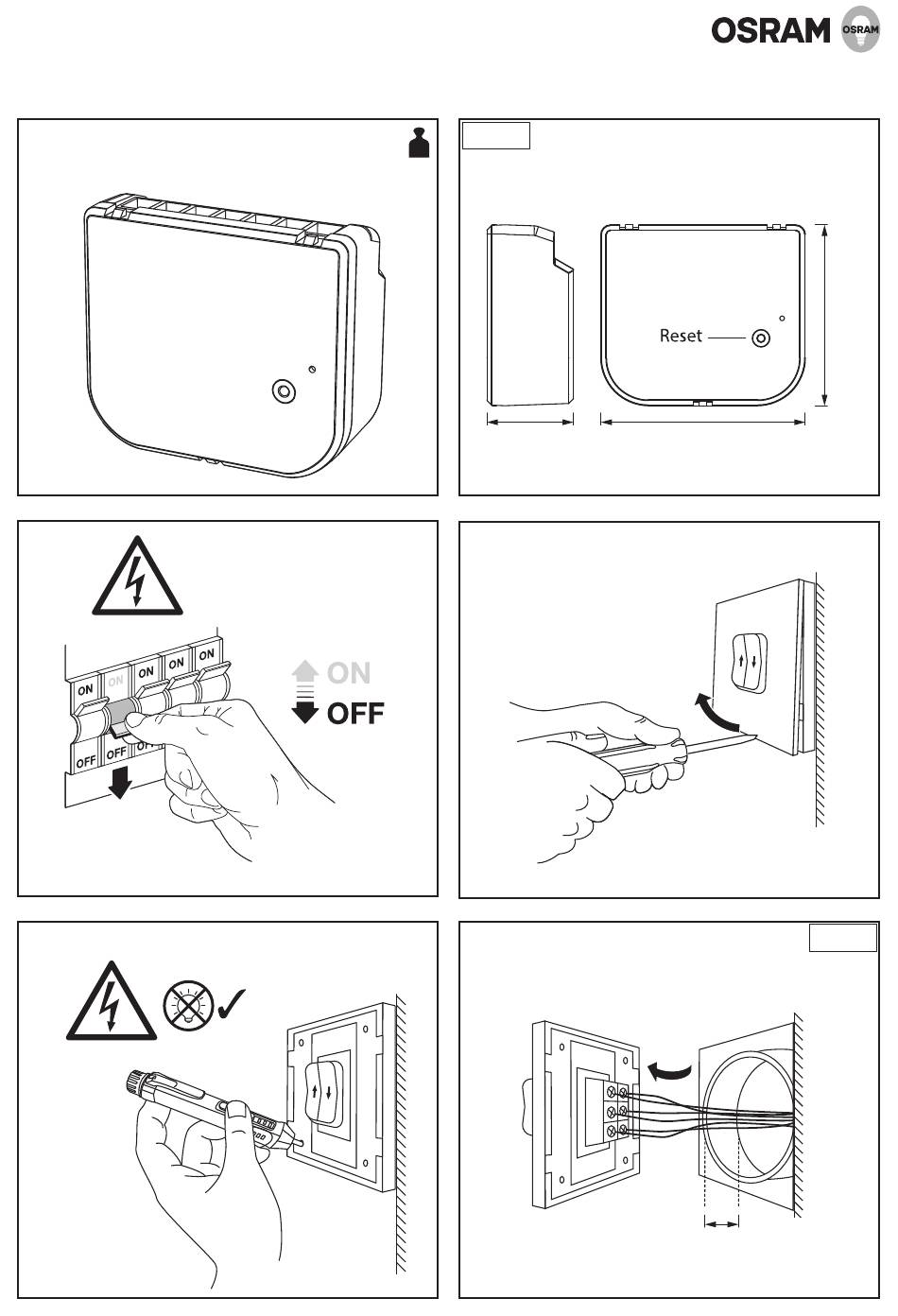 OSRAM OSRAM

Reset

ON ON ON ON ON
OFF OFF OFF

ON
OFF