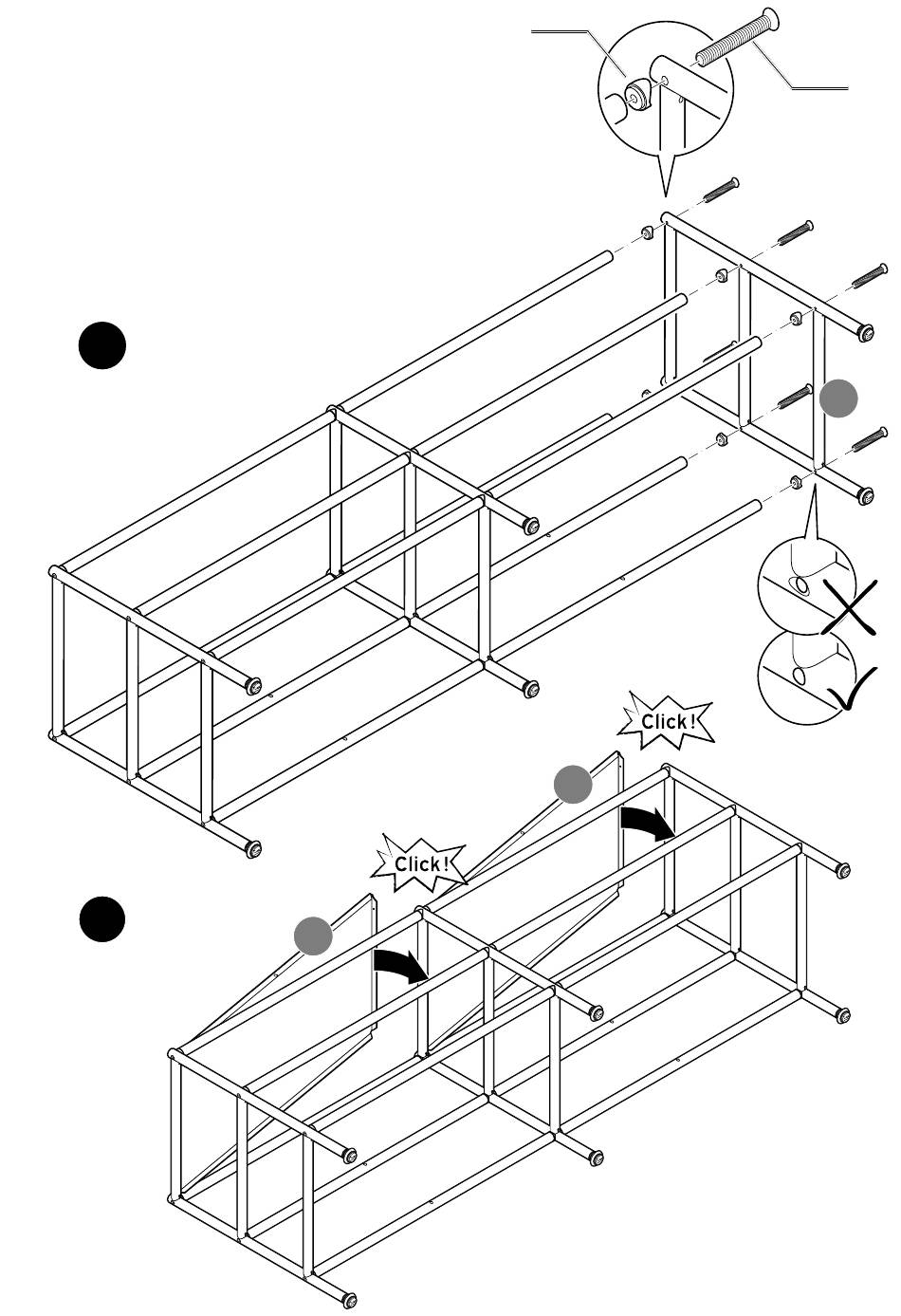 Click!

Click!