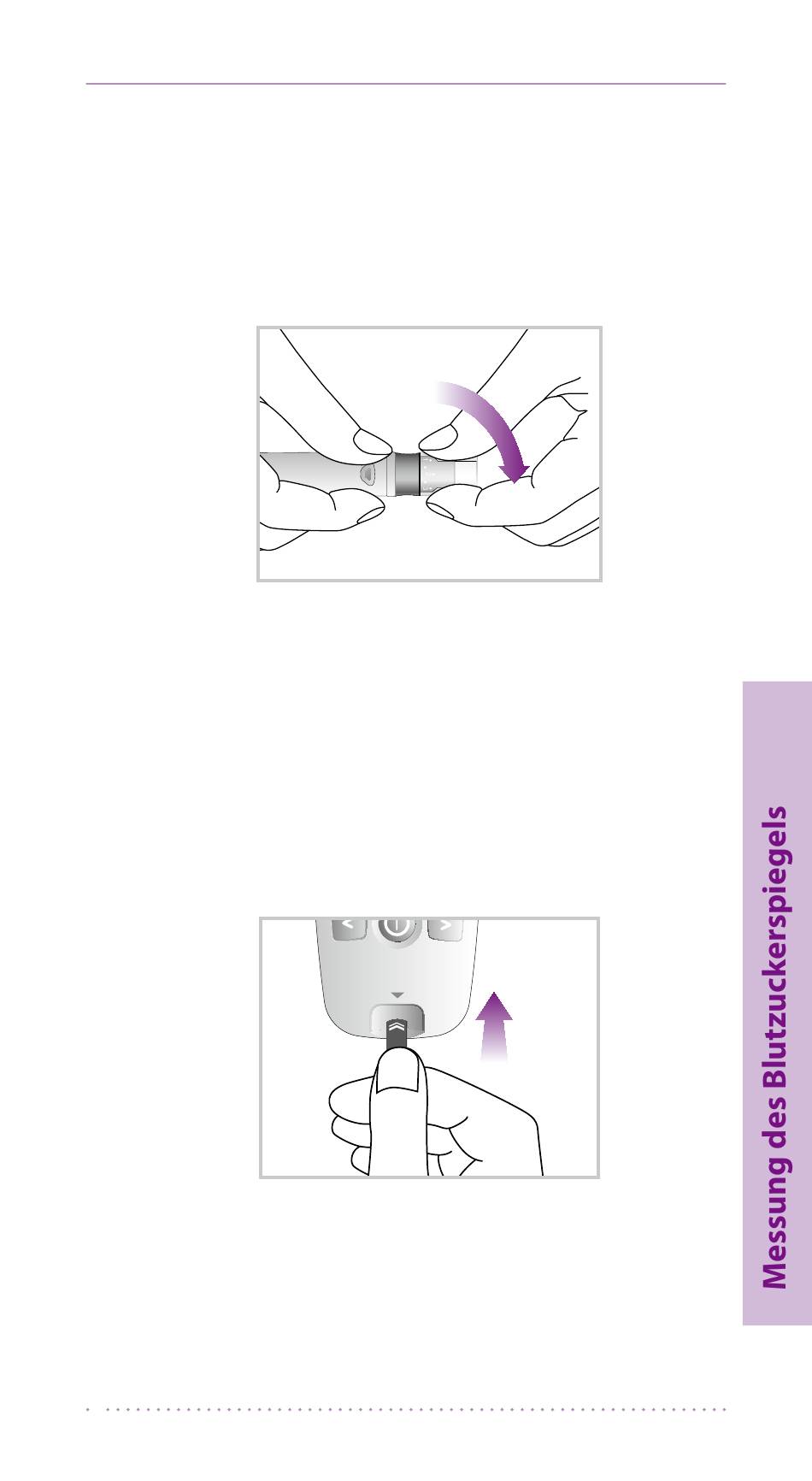 Messung des Blutzuckerspiegels